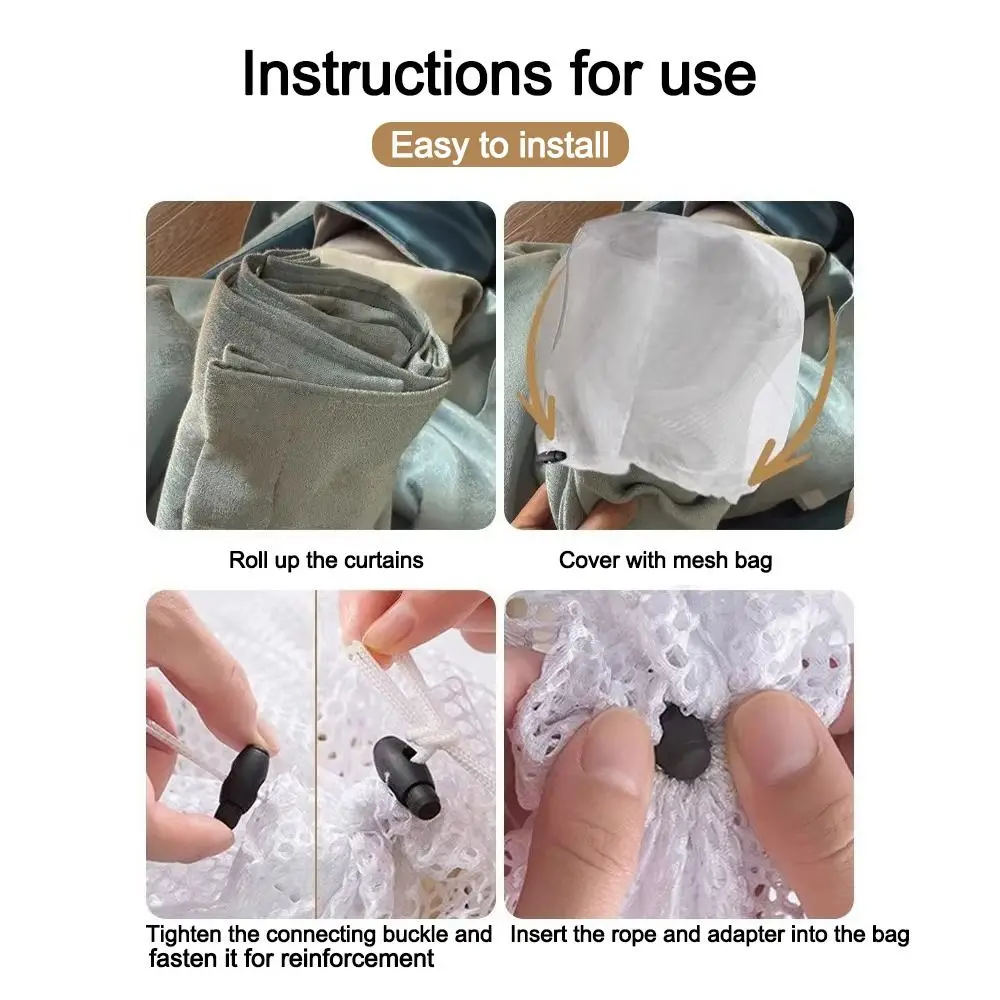 Instructions for use

Easy to install

Roll up the curtains

Cover with mesh bag

Tighten the connecting buckle and fasten it for reinforcement

Insert the rope and adapter into the bag