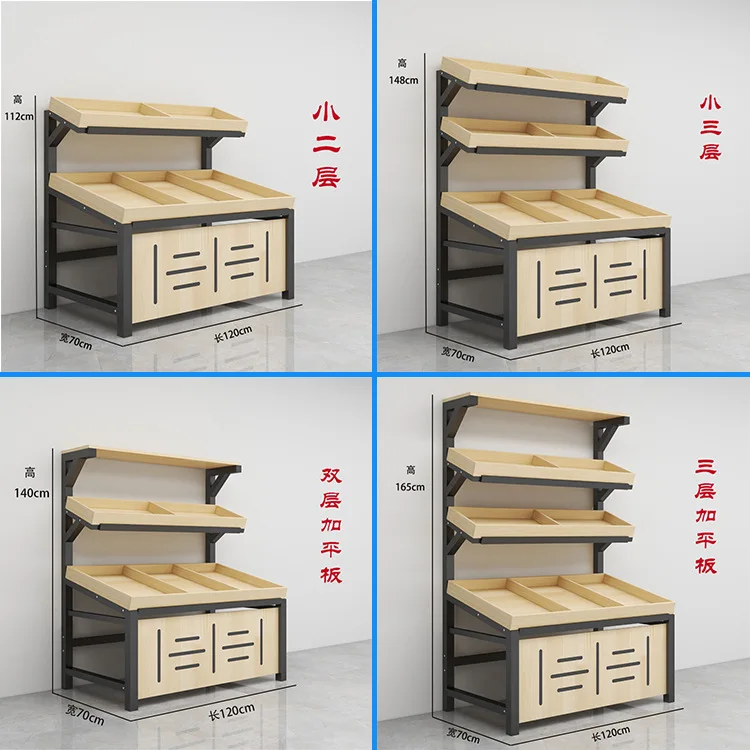 高
112cm

小二层

宽70cm
长120cm

高
148cm

小三层

宽70cm
长120cm

高
140cm

双层加平板

宽70cm
长120cm

高
165cm

三层加平板

宽70cm
长120cm