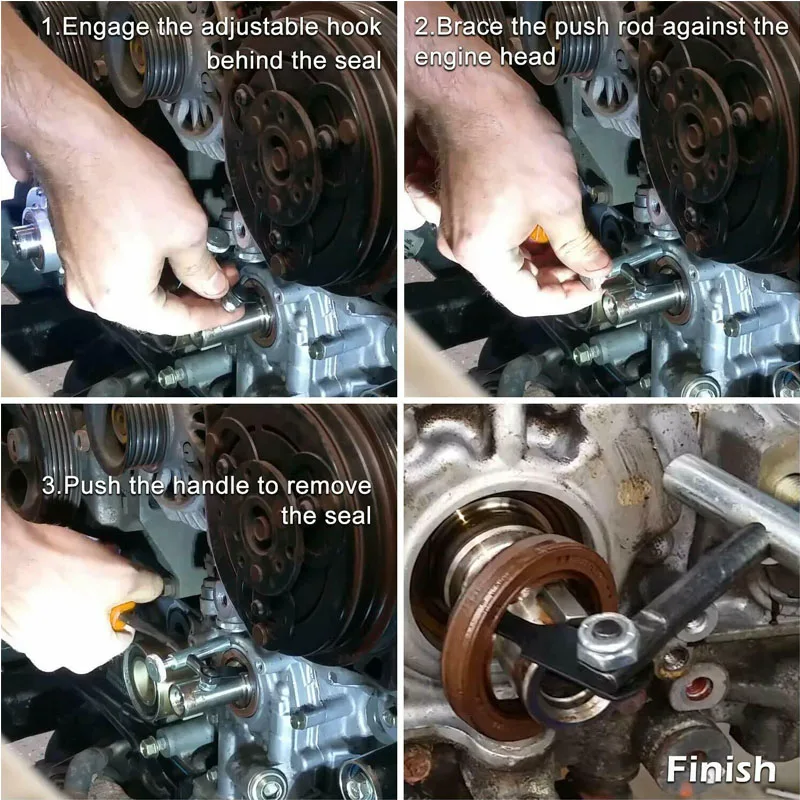 1.Engage the adjustable hook behind the seal

2.Brace the push rod against the engine head

3.Push the handle to remove the seal

Finish