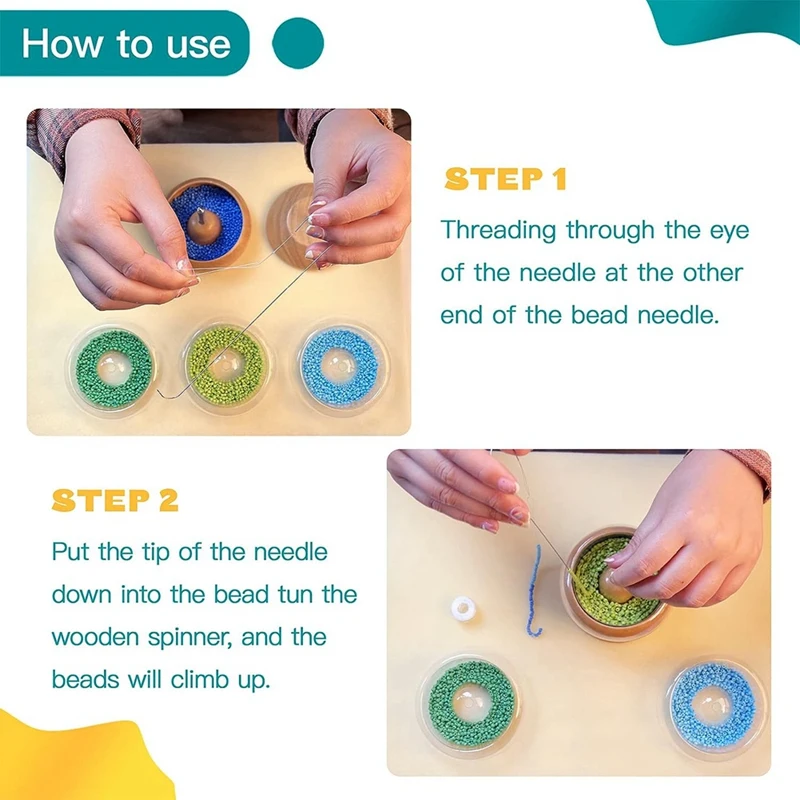 How to use

STEP 1

Threading through the eye of the needle at the other end of the bead needle.

STEP 2

Put the tip of the needle down into the bead tun the wooden spinner, and the beads will climb up.