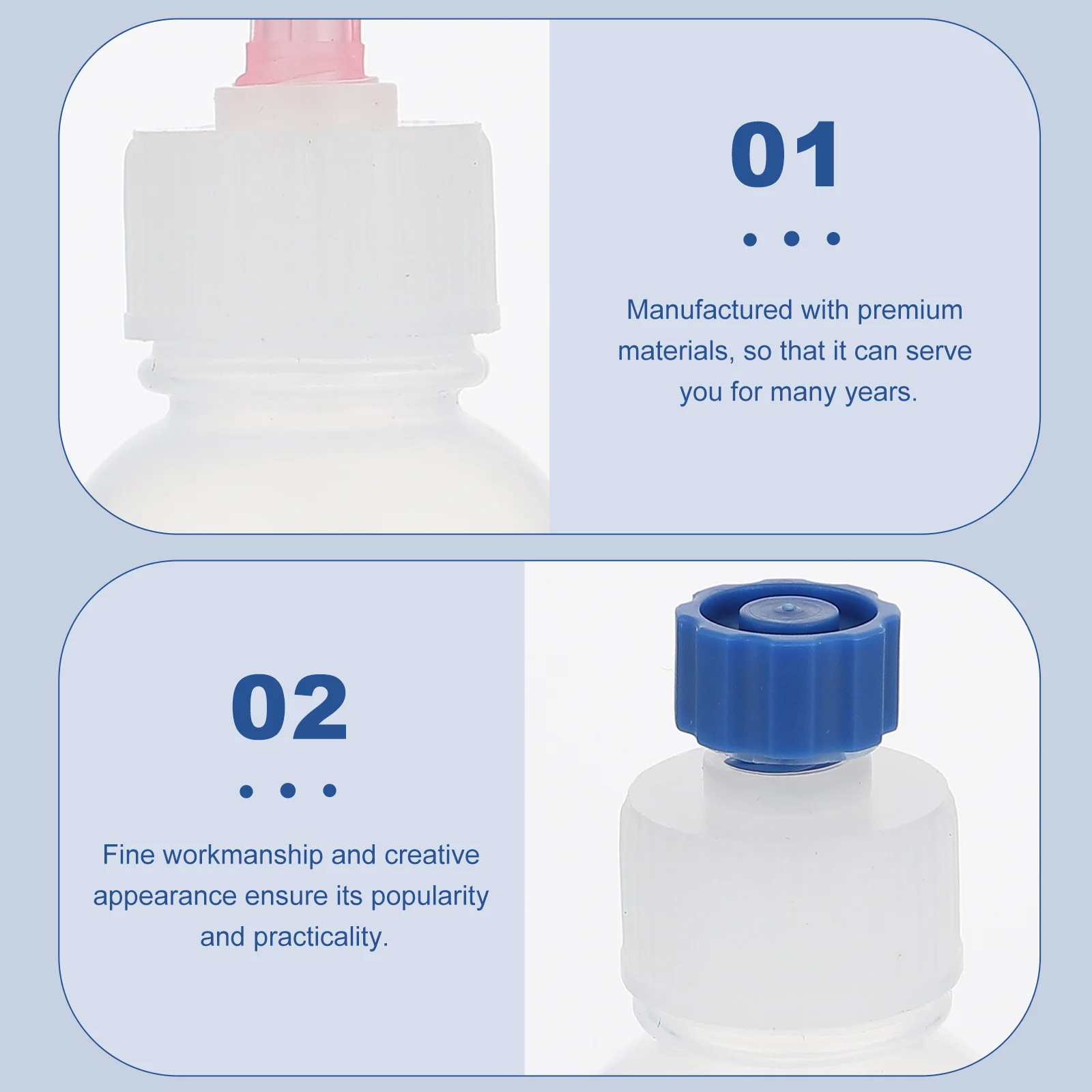 01

Manufactured with premium materials, so that it can serve you for many years.

02

Fine workmanship and creative appearance ensure its popularity and practicality.