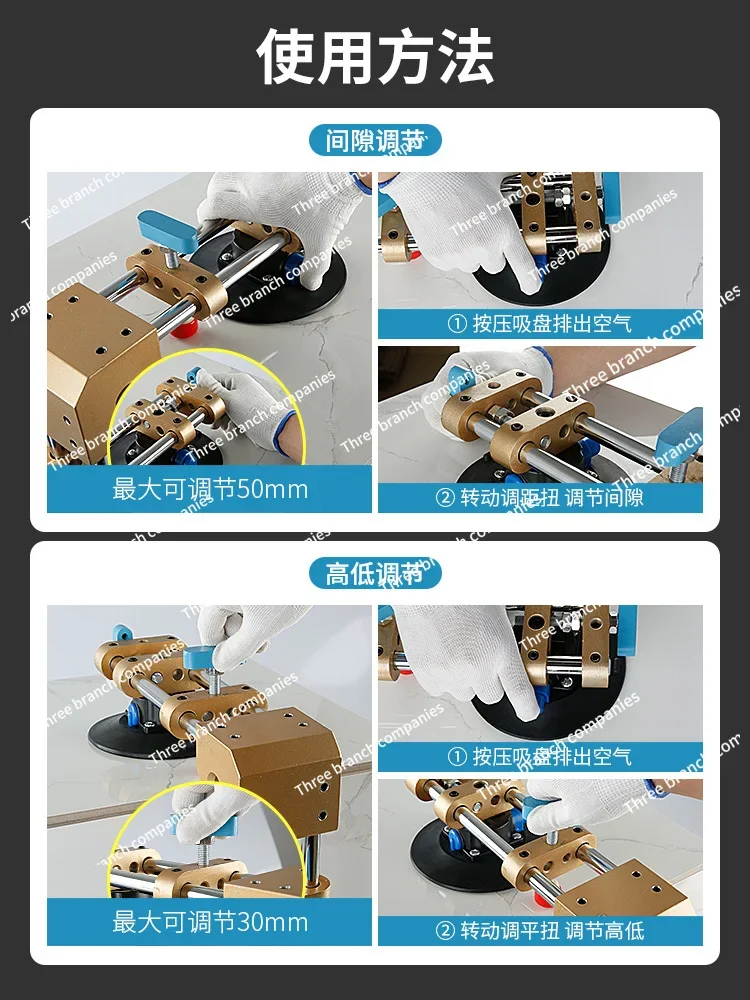 使用方法

间隙调节

最大可调节50mm

① 按压吸盘排出空气

② 转动调距扭 调节间隙

高低调节

最大可调节30mm

① 按压吸盘排出空气

② 转动调平扭 调节高低

Three branch companies