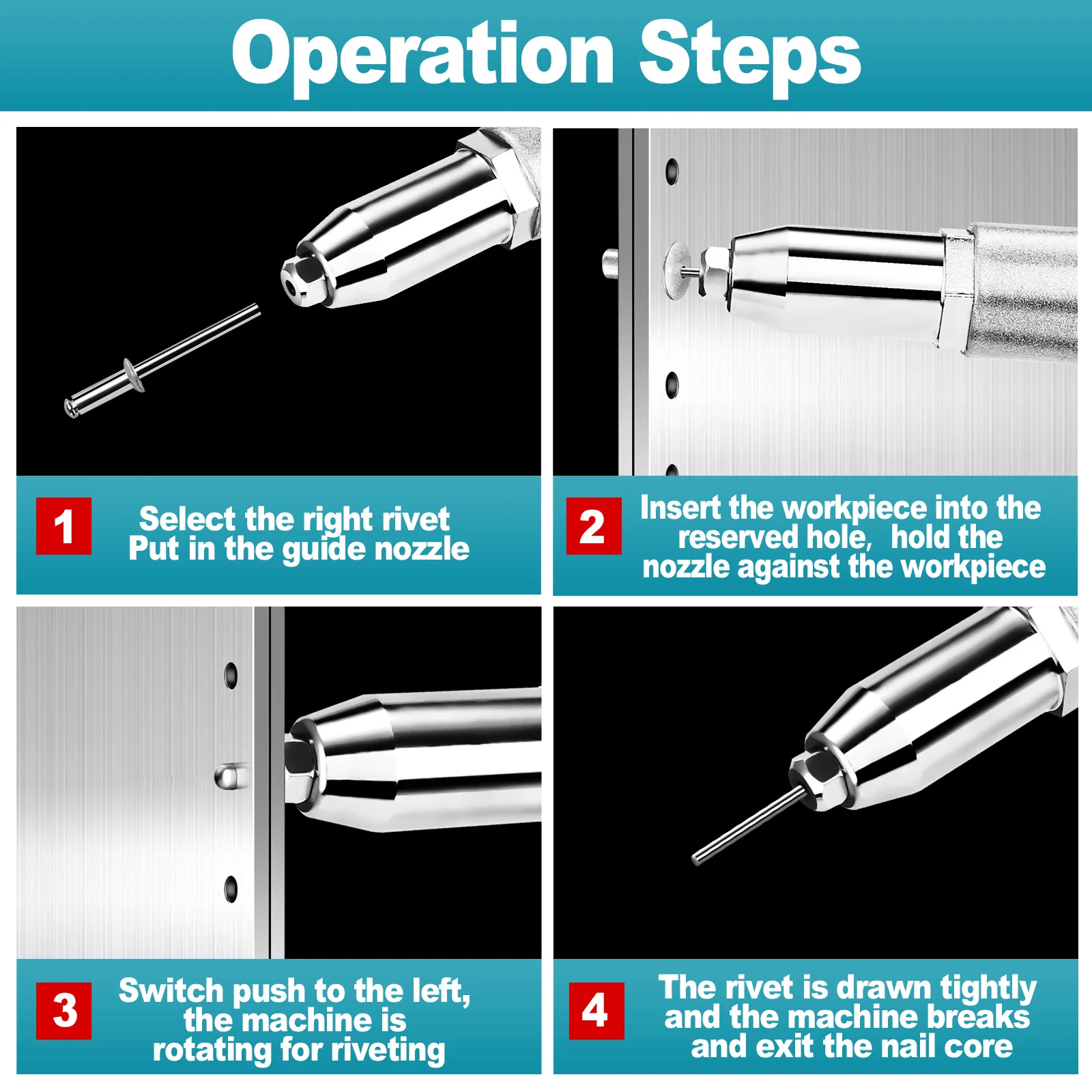 Operation Steps

1 Select the right rivet
Put in the guide nozzle

2 Insert the workpiece into the reserved hole, hold the nozzle against the workpiece

3 Switch push to the left, the machine is rotating for riveting

4 The rivet is drawn tightly and the machine breaks and exit the nail core