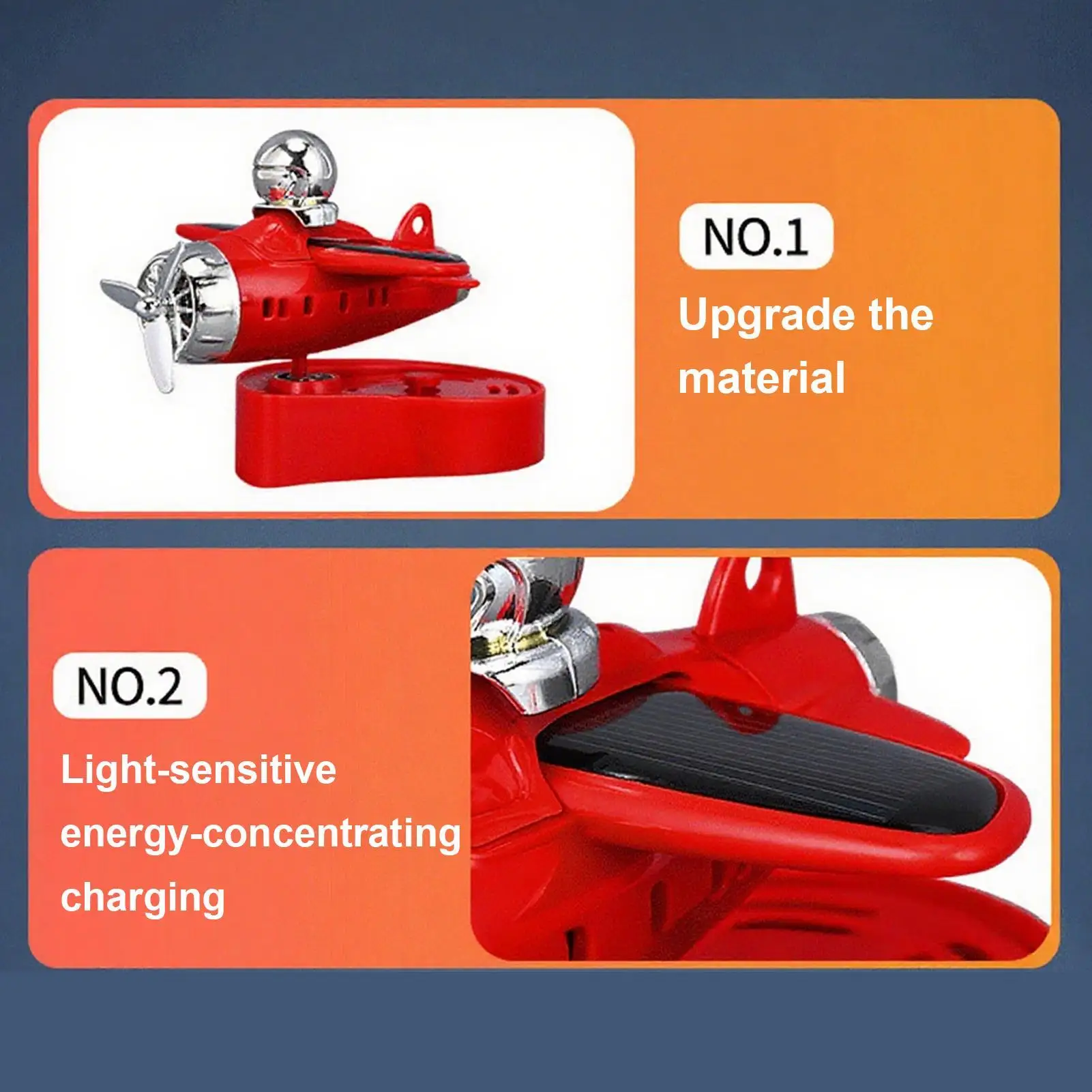 NO.1
Upgrade the material

NO.2
Light-sensitive energy-concentrating charging