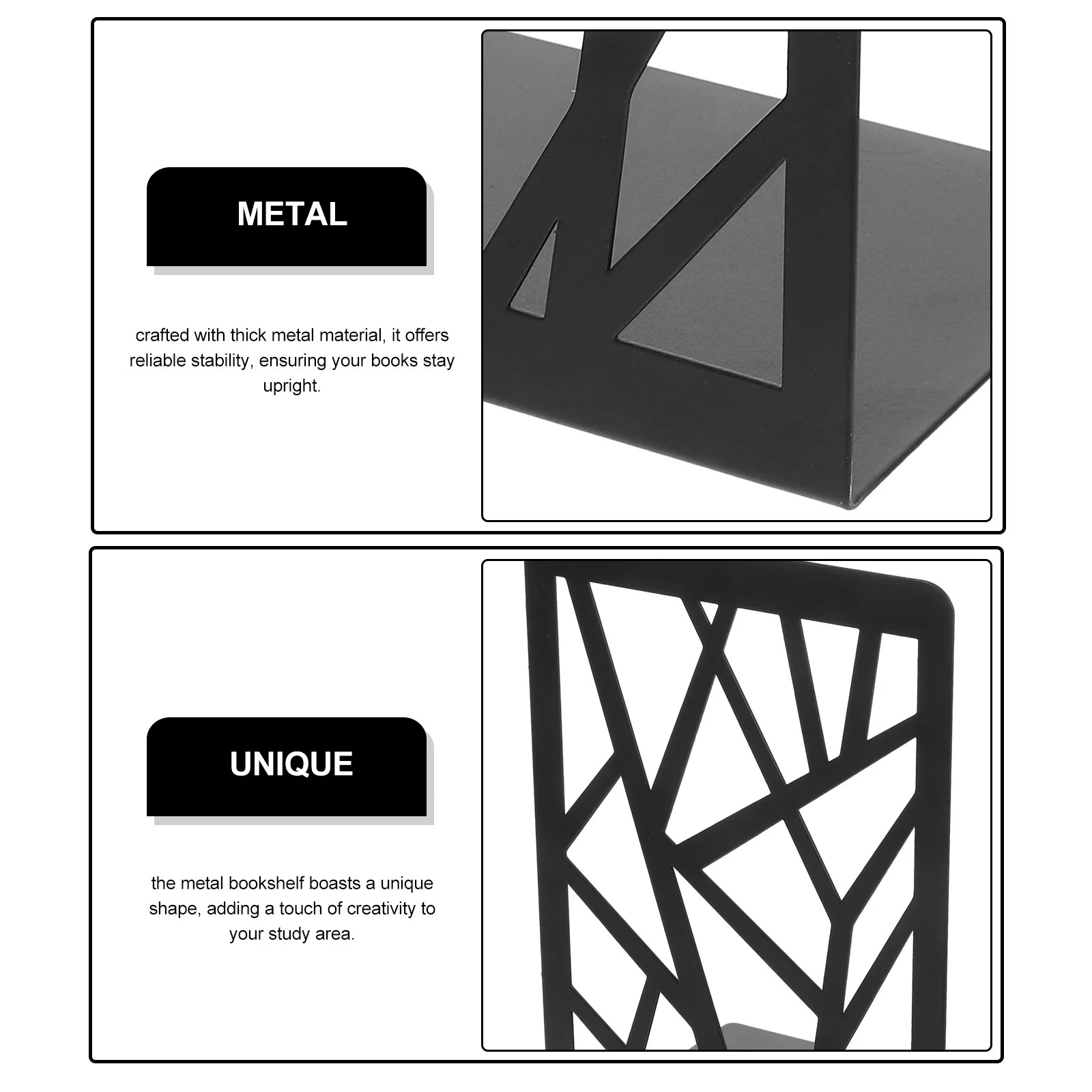 METAL

crafted with thick metal material, it offers reliable stability, ensuring your books stay upright.

UNIQUE

the metal bookshelf boasts a unique shape, adding a touch of creativity to your study area.