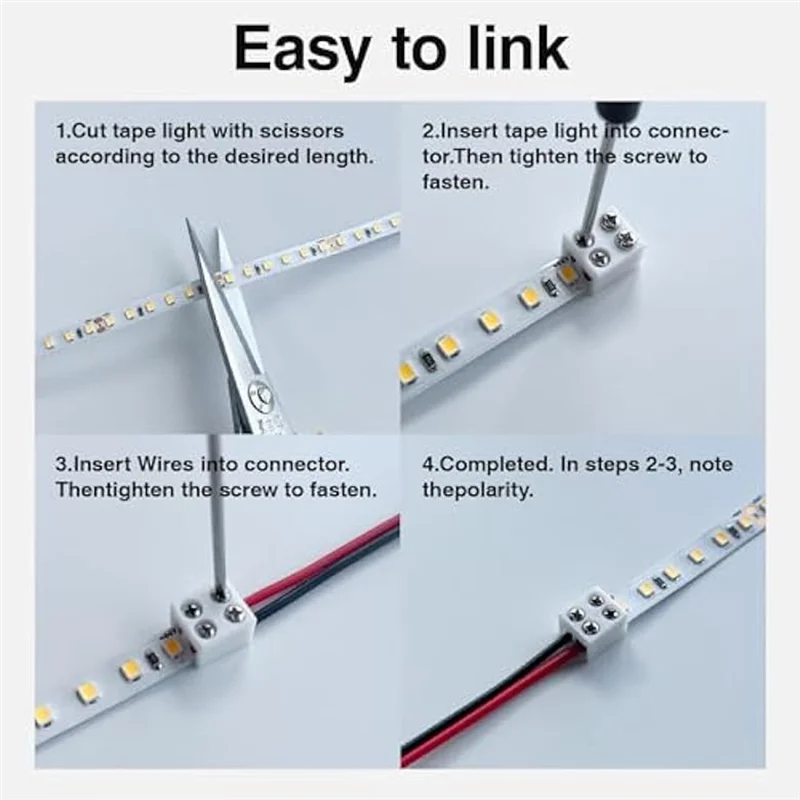 Easy to link

1.Cut tape light with scissors according to the desired length.

2.Insert tape light into connector.Then tighten the screw to fasten.

3.Insert Wires into connector. Thentighten the screw to fasten.

4.Completed. In steps 2-3, note thepolarity.