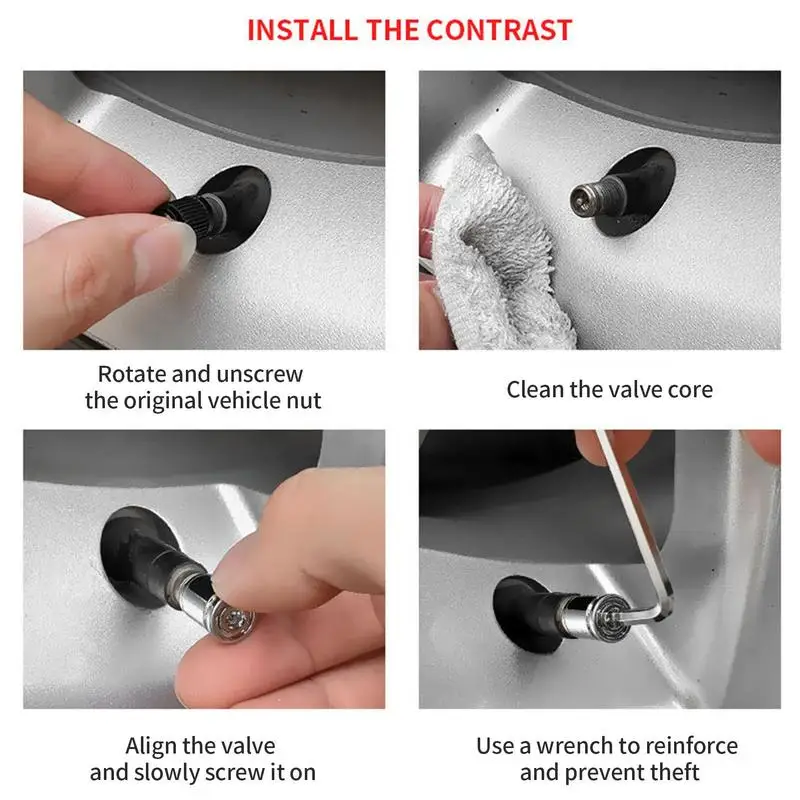 INSTALL THE CONTRAST

Rotate and unscrew the original vehicle nut

Clean the valve core

Align the valve and slowly screw it on

Use a wrench to reinforce and prevent theft