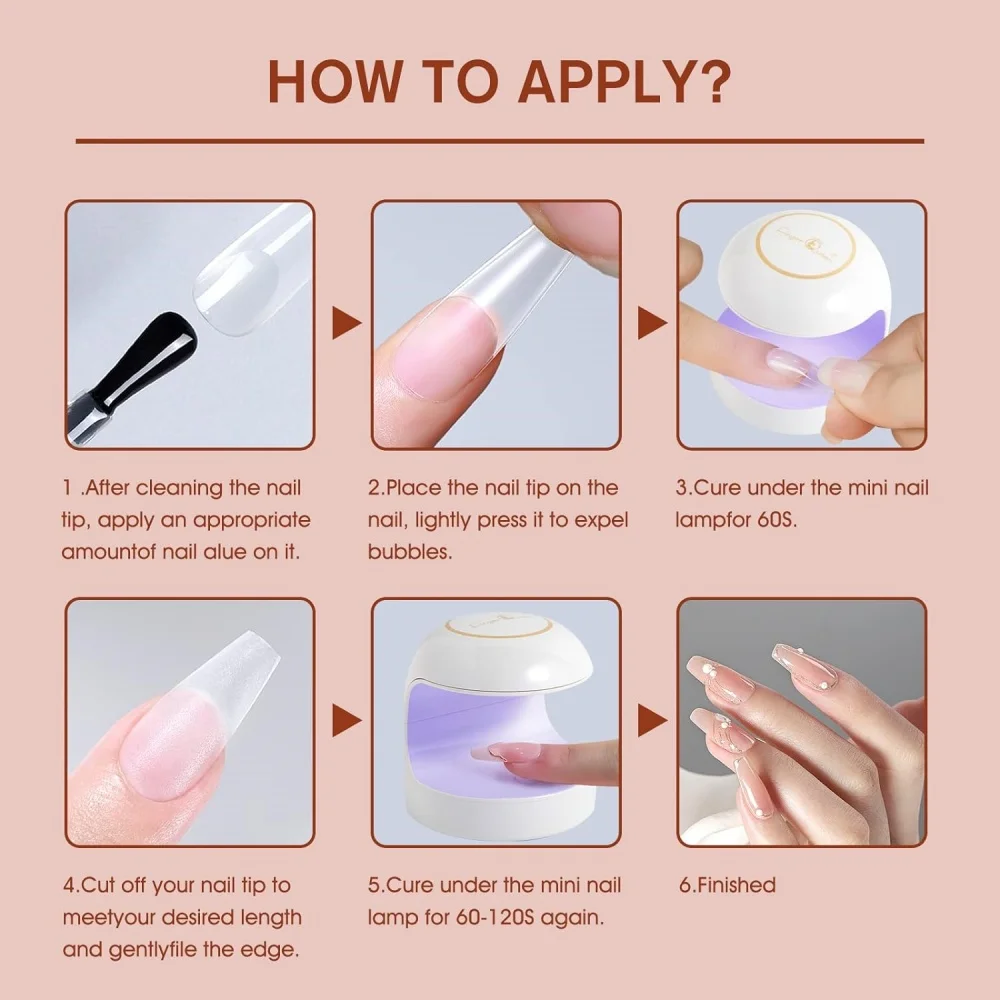 HOW TO APPLY?

1 .After cleaning the nail tip, apply an appropriate amountof nail alue on it.

2.Place the nail tip on the nail, lightly press it to expel bubbles.

3.Cure under the mini nail lampfor 60S.

4.Cut off your nail tip to meetyour desired length and gentlyfile the edge.

5.Cure under the mini nail lamp for 60-120S again.

6.Finished