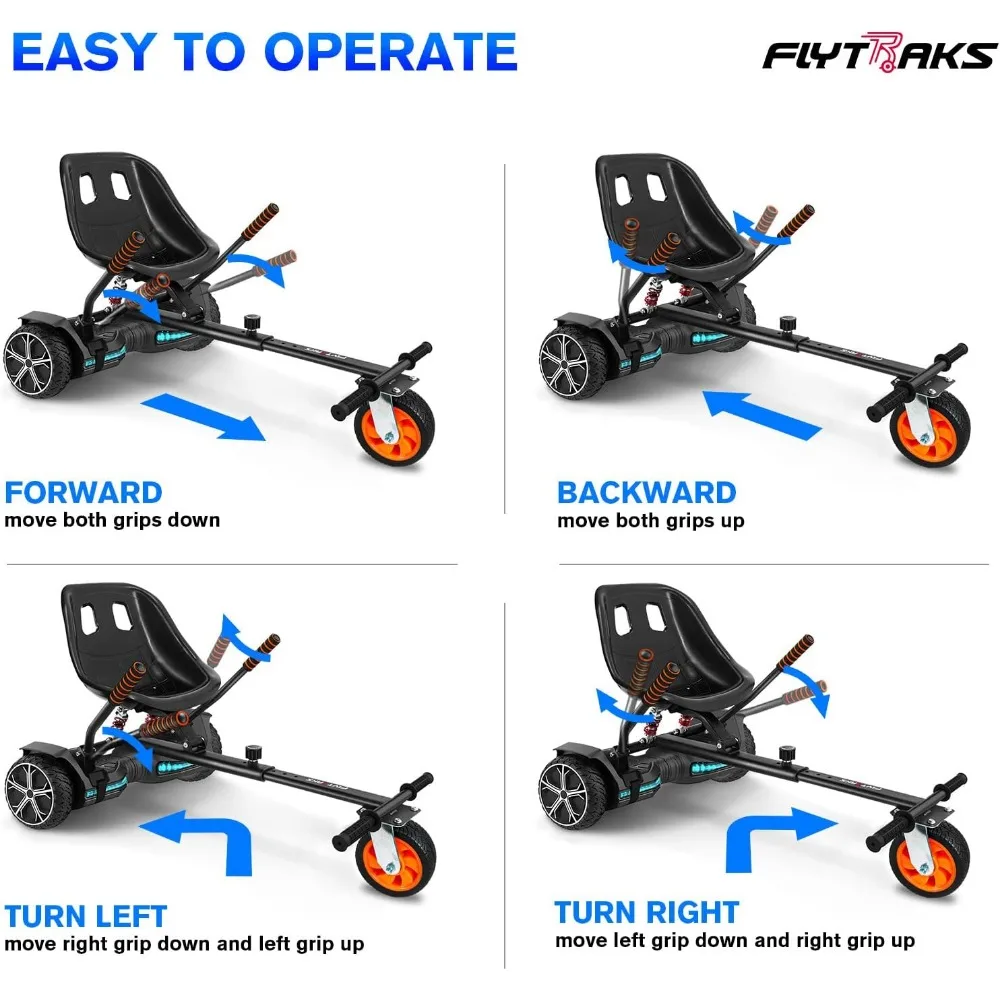 EASY TO OPERATE

FLYTRAKS

FORWARD
move both grips down

BACKWARD
move both grips up

TURN LEFT
move right grip down and left grip up

TURN RIGHT
move left grip down and right grip up