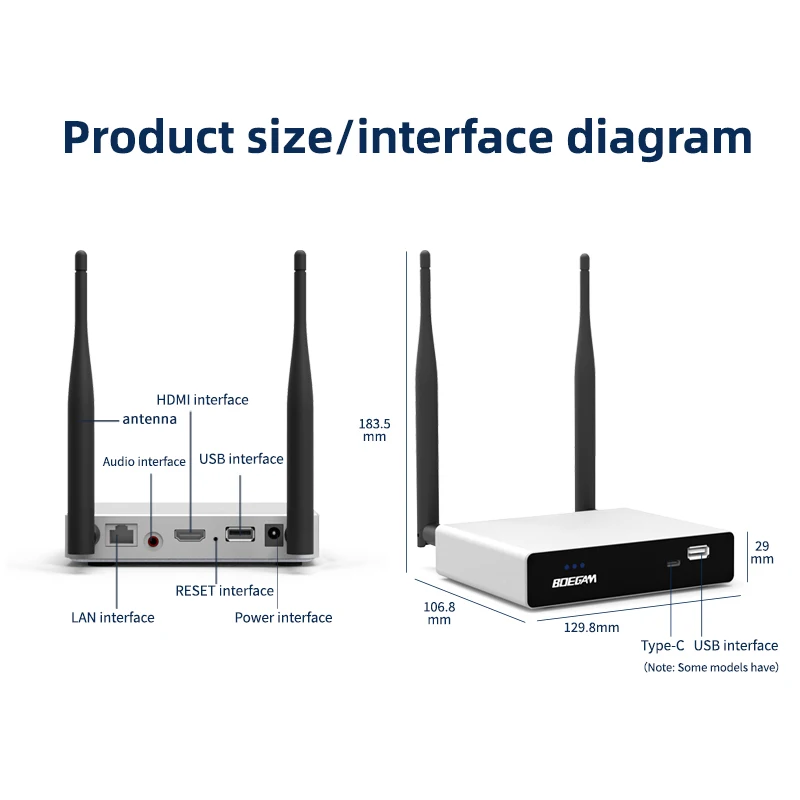 Product size/interface diagram

HDMI interface
antenna
Audio interface
USB interface
RESET interface
LAN interface
Power interface

183.5 mm
29 mm
BOEGAM
106.8 mm
129.8mm
Type-C
USB interface
(Note: Some models have)