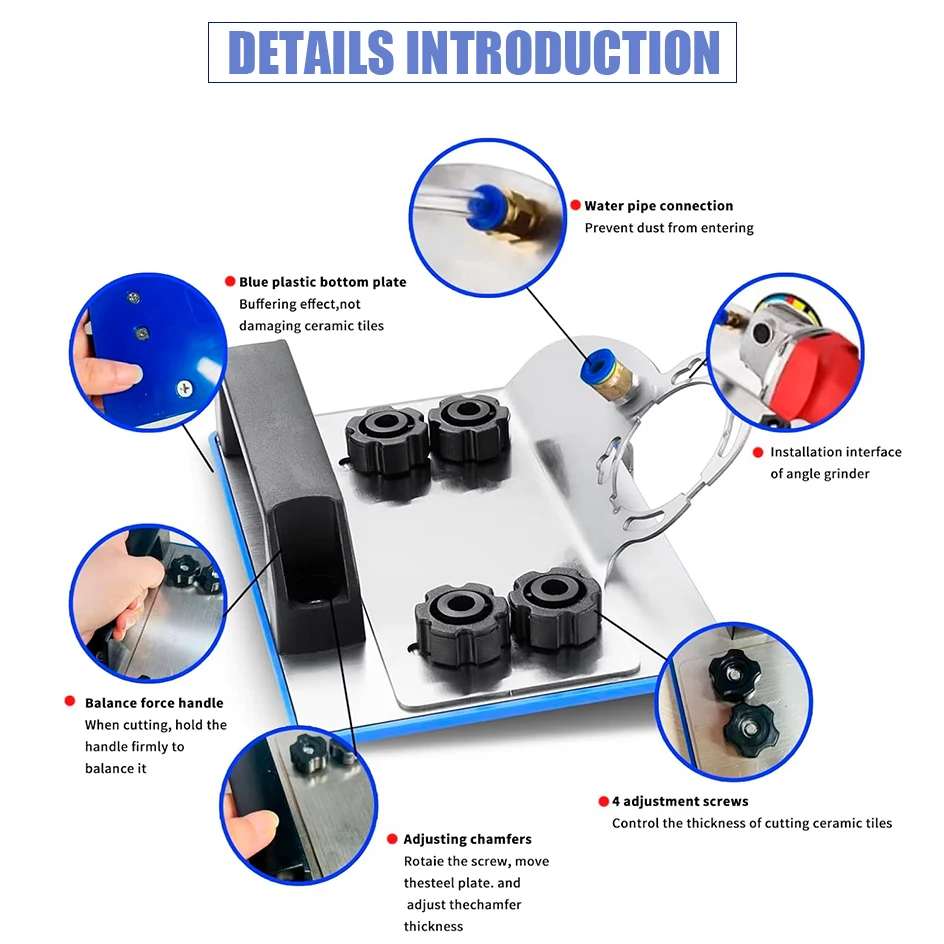 DETAILS INTRODUCTION

Water pipe connection
Prevent dust from entering

Blue plastic bottom plate
Buffering effect,not damaging ceramic tiles

Installation interface of angle grinder

Balance force handle
When cutting, hold the handle firmly to balance it

4 adjustment screws
Control the thickness of cutting ceramic tiles

Adjusting chamfers
Rotaie the screw, move thesteel plate. and adjust thechamfer thickness