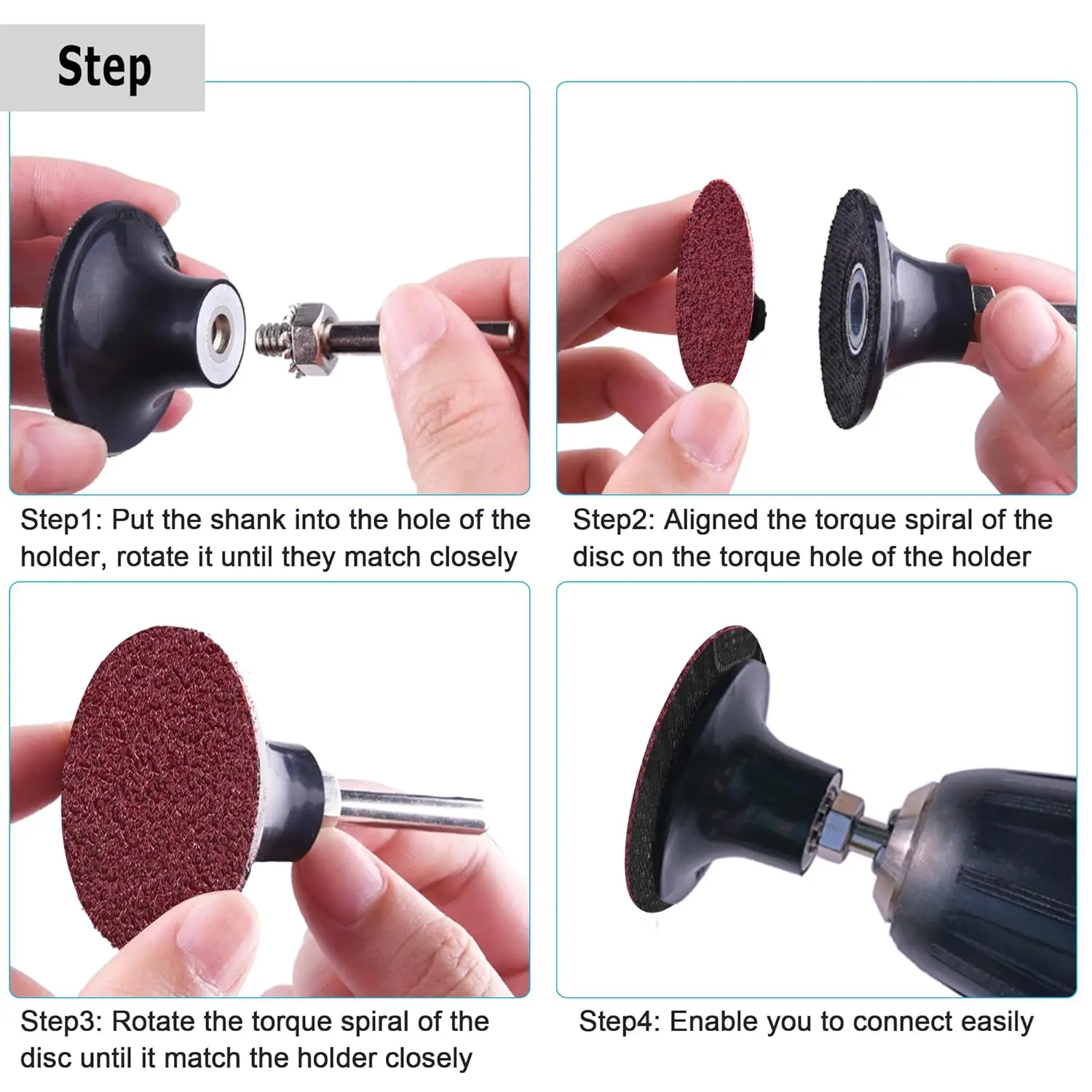 Step

Step1: Put the shank into the hole of the holder, rotate it until they match closely

Step2: Aligned the torque spiral of the disc on the torque hole of the holder

Step3: Rotate the torque spiral of the disc until it match the holder closely

Step4: Enable you to connect easily