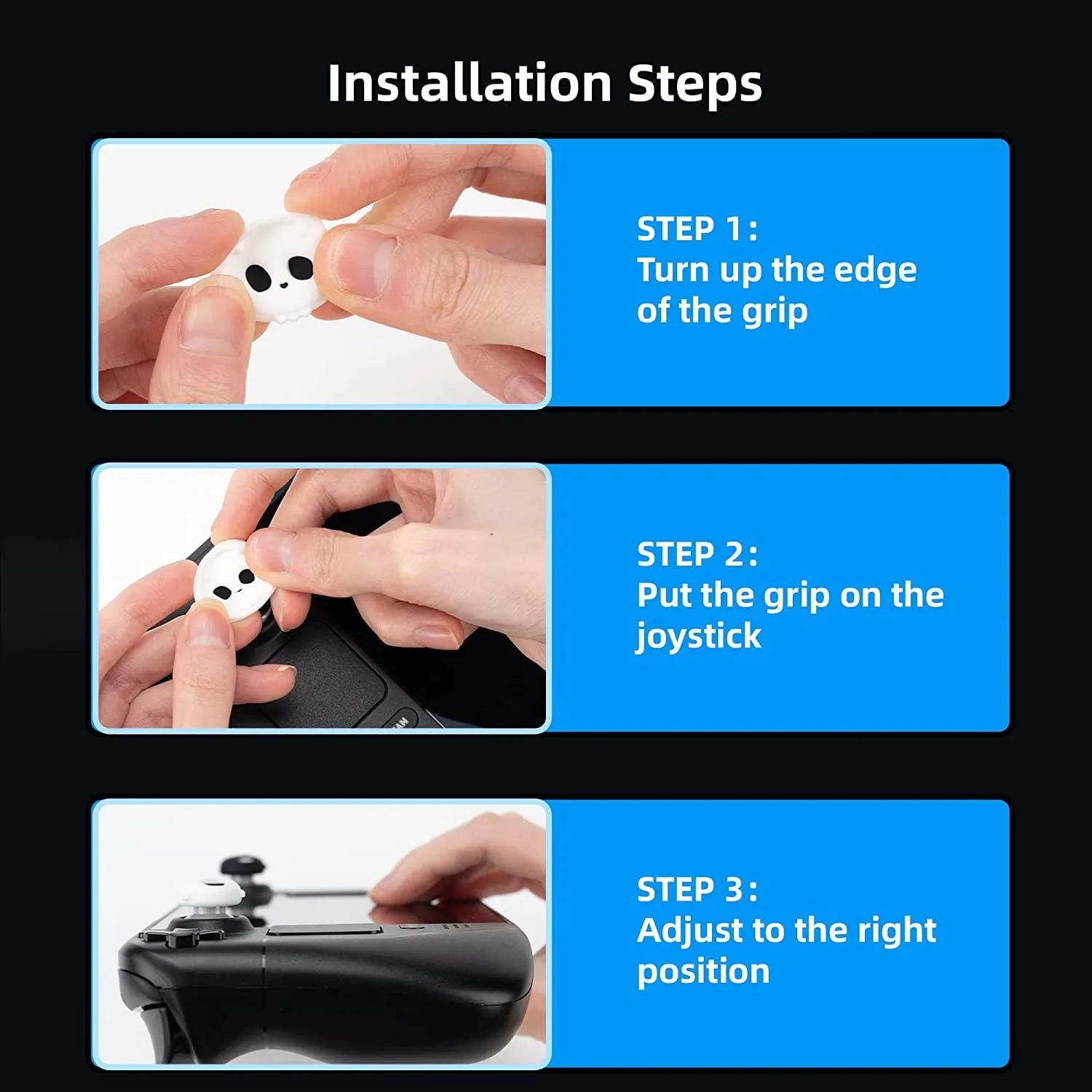 Installation Steps

STEP 1:
Turn up the edge of the grip

STEP 2:
Put the grip on the joystick

STEP 3:
Adjust to the right position