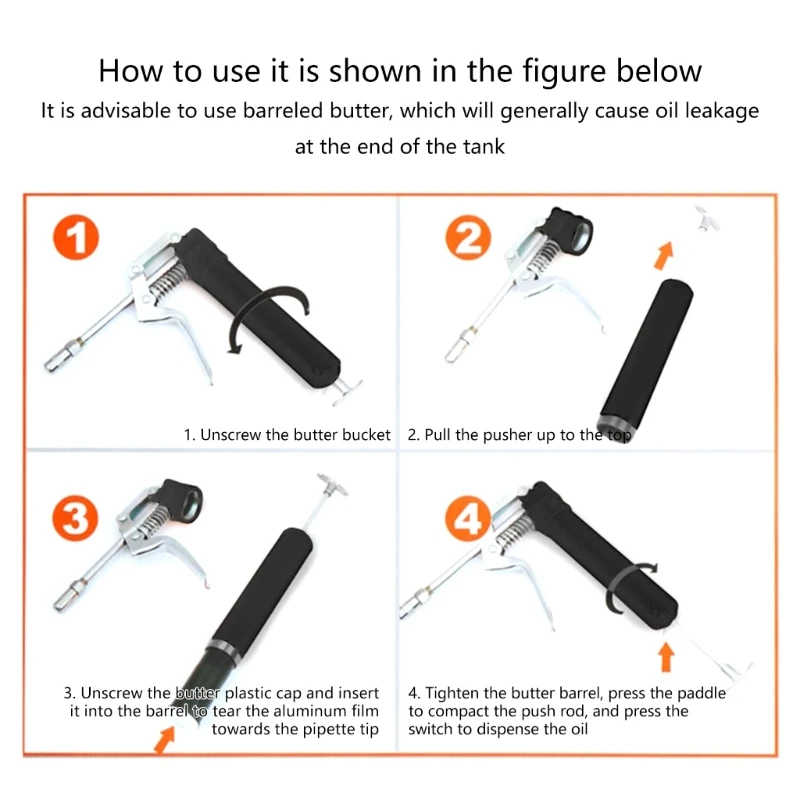 How to use it is shown in the figure below

It is advisable to use barreled butter, which will generally cause oil leakage at the end of the tank

1

1. Unscrew the butter bucket

2

2. Pull the pusher up to the top

3

3. Unscrew the butter plastic cap and insert it into the barrel to tear the aluminum film towards the pipette tip

4

4. Tighten the butter barrel, press the paddle to compact the push rod, and press the switch to dispense the oil