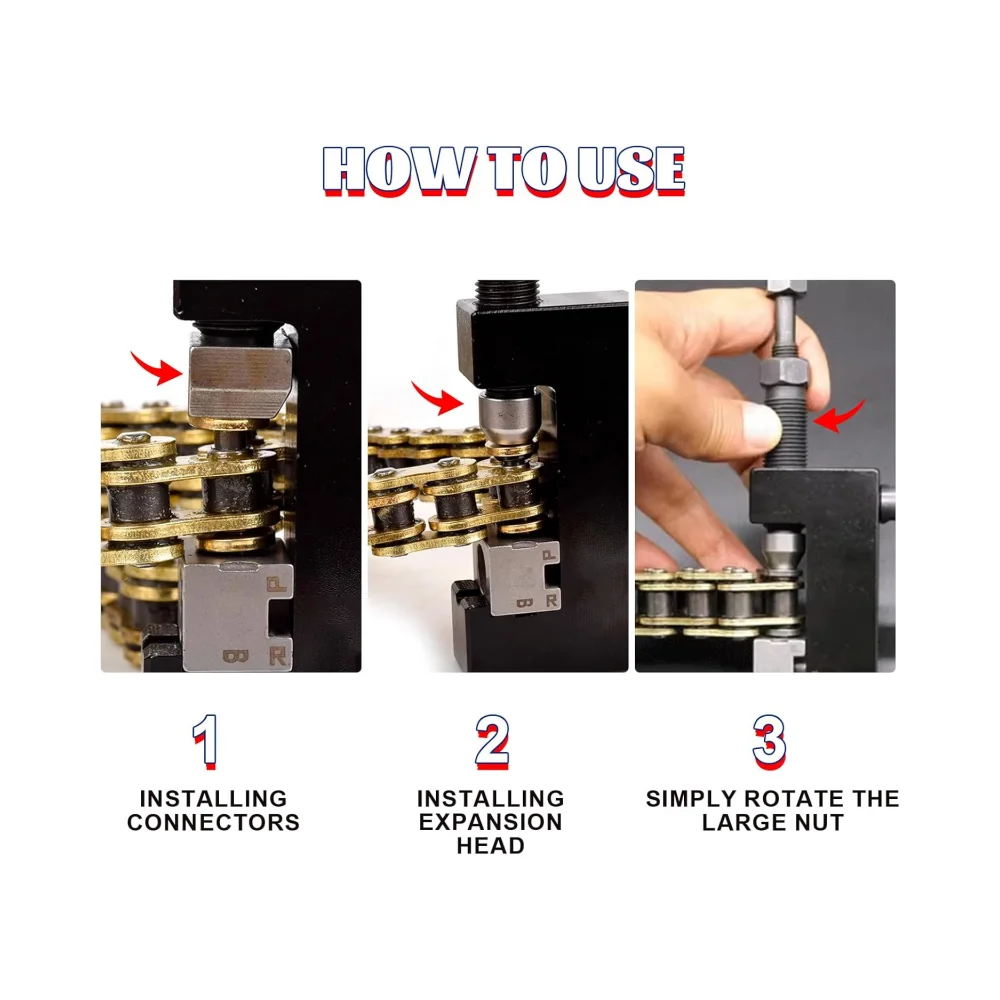 HOW TO USE

P
B R

P
B R

1
INSTALLING CONNECTORS

2
INSTALLING EXPANSION HEAD

3
SIMPLY ROTATE THE LARGE NUT