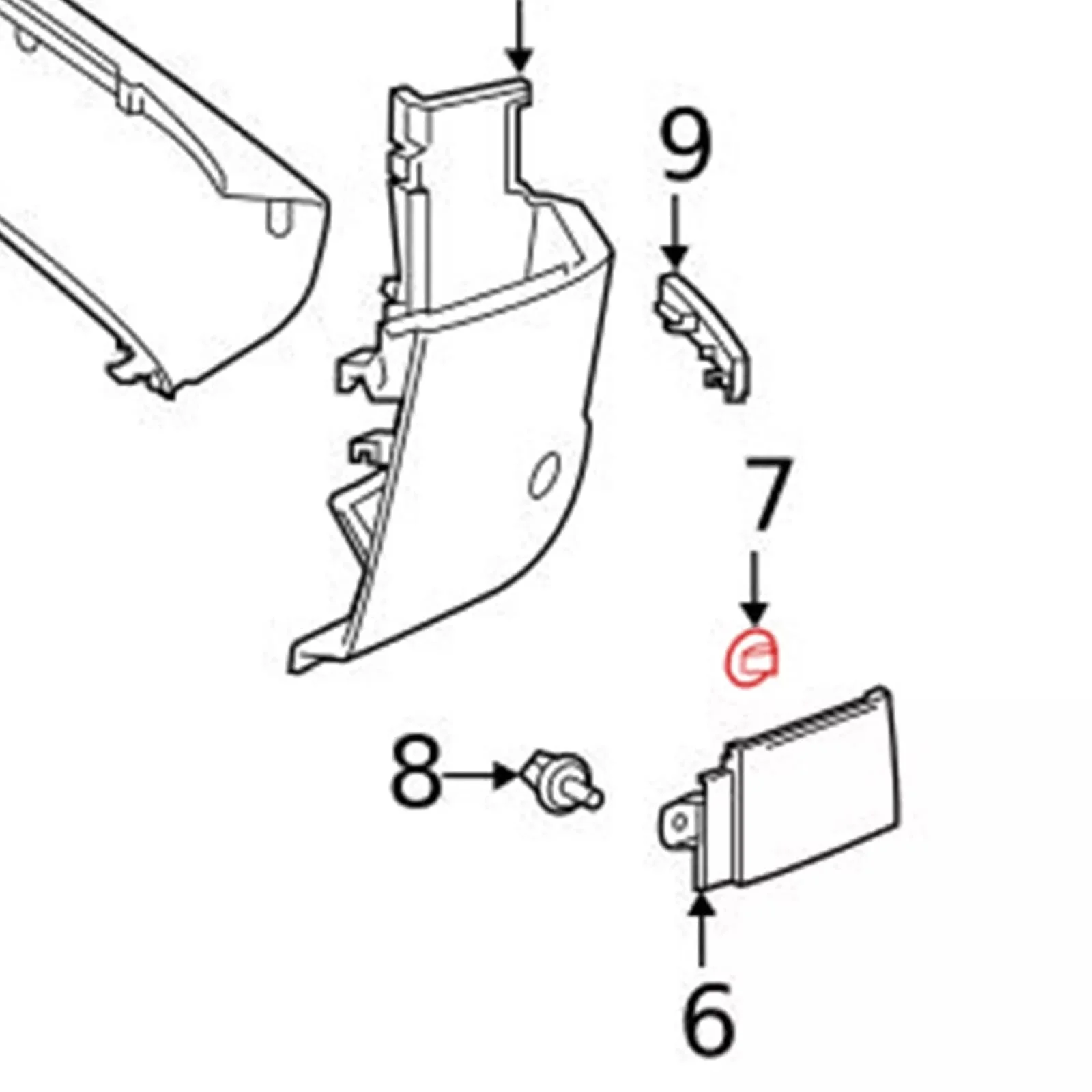 9

7

8

6