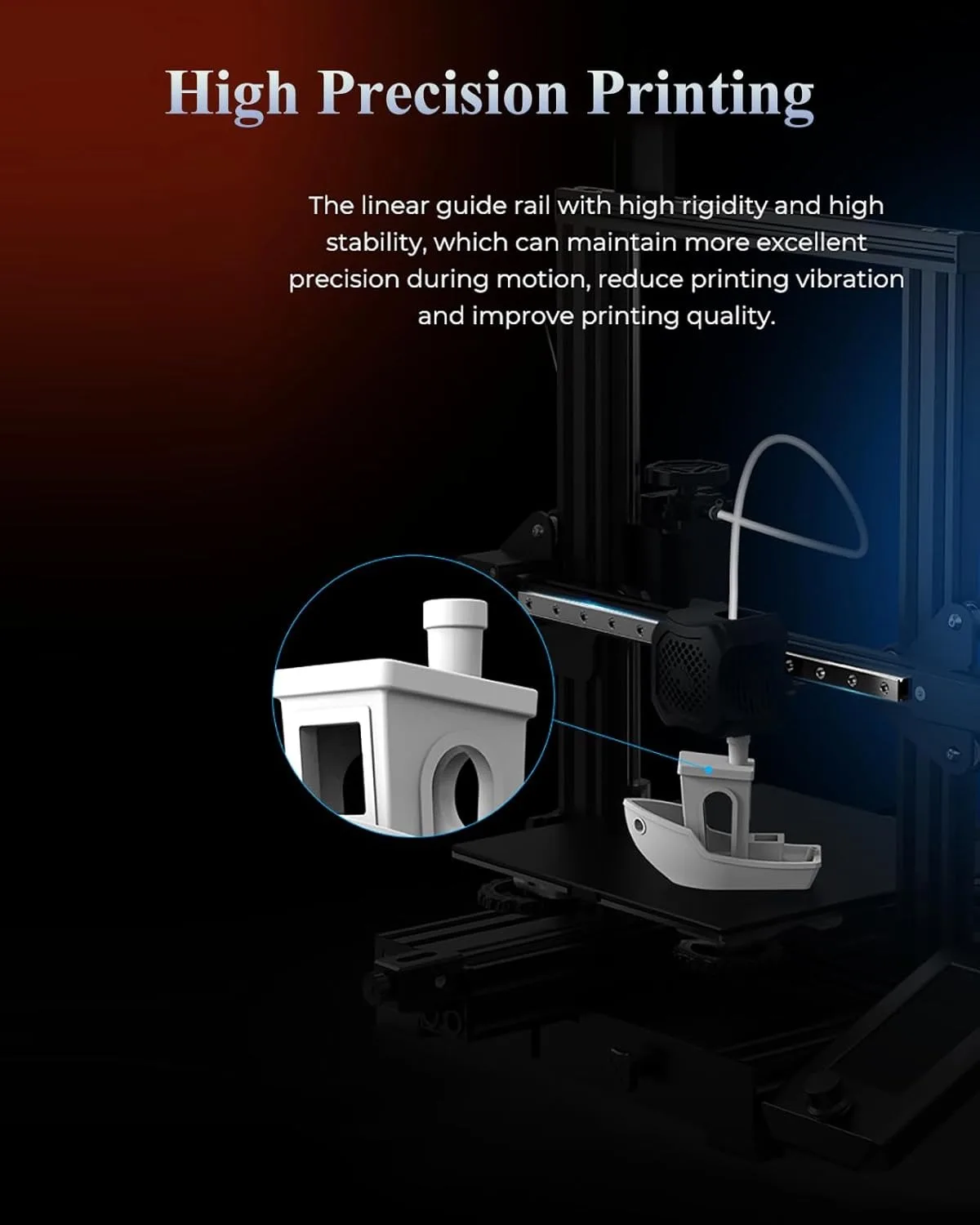 High Precision Printing

The linear guide rail with high rigidity and high stability, which can maintain more excellent precision during motion, reduce printing vibration and improve printing quality.