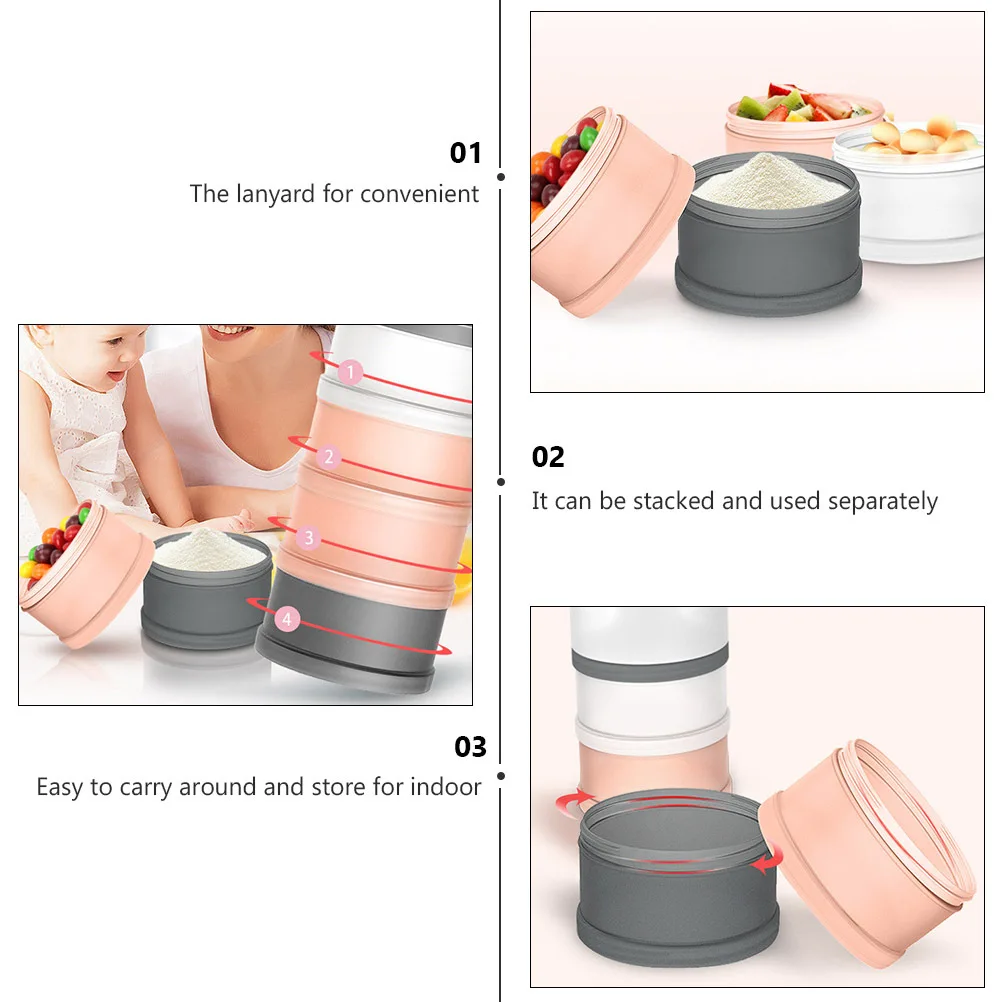 01
The lanyard for convenient

1
2
3
4

02
It can be stacked and used separately

03
Easy to carry around and store for indoor