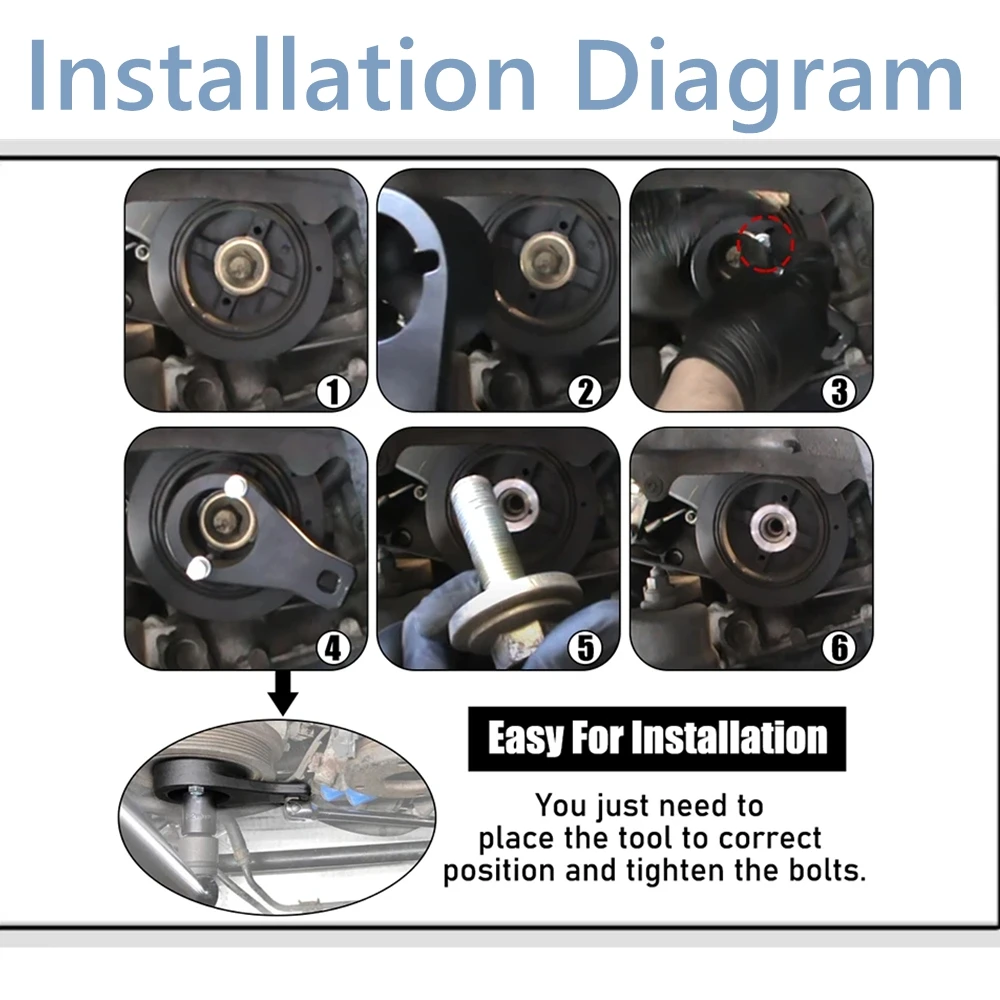 Installation Diagram

1
2
3
4
5
6

Easy For Installation

You just need to place the tool to correct position and tighten the bolts.