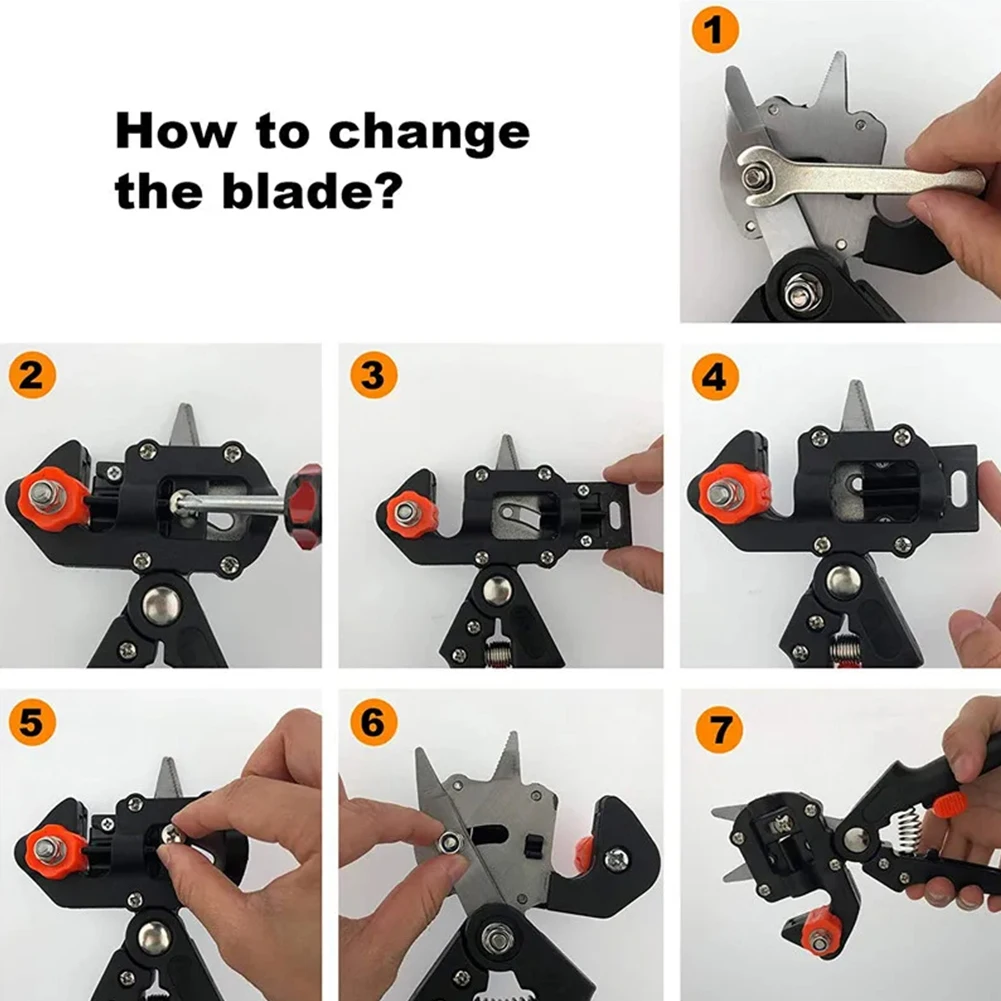 How to change the blade?

1

2

3

4

5

6

7