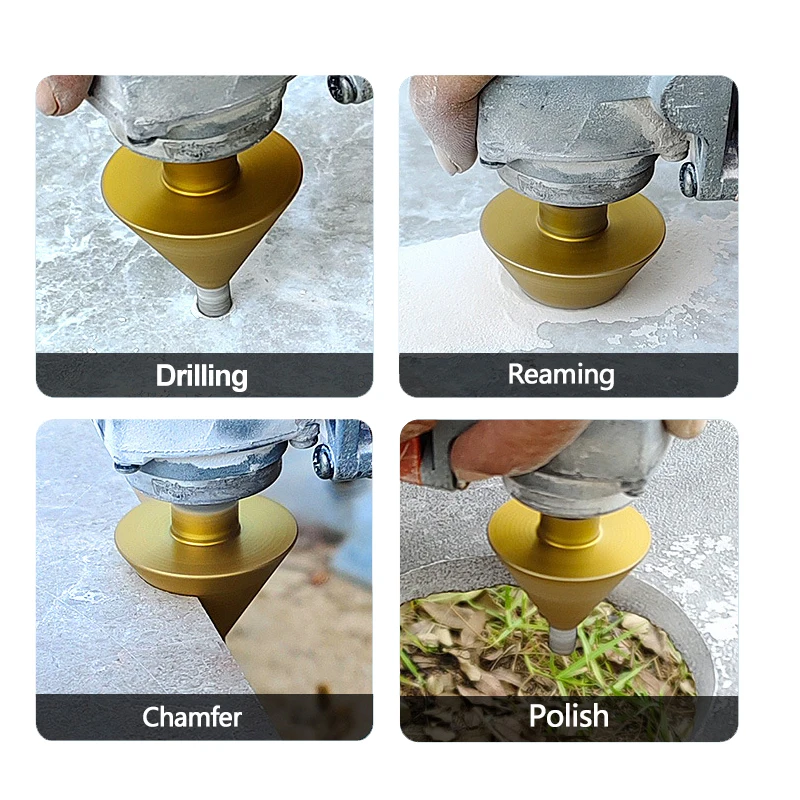 Drilling

Reaming

Chamfer

Polish