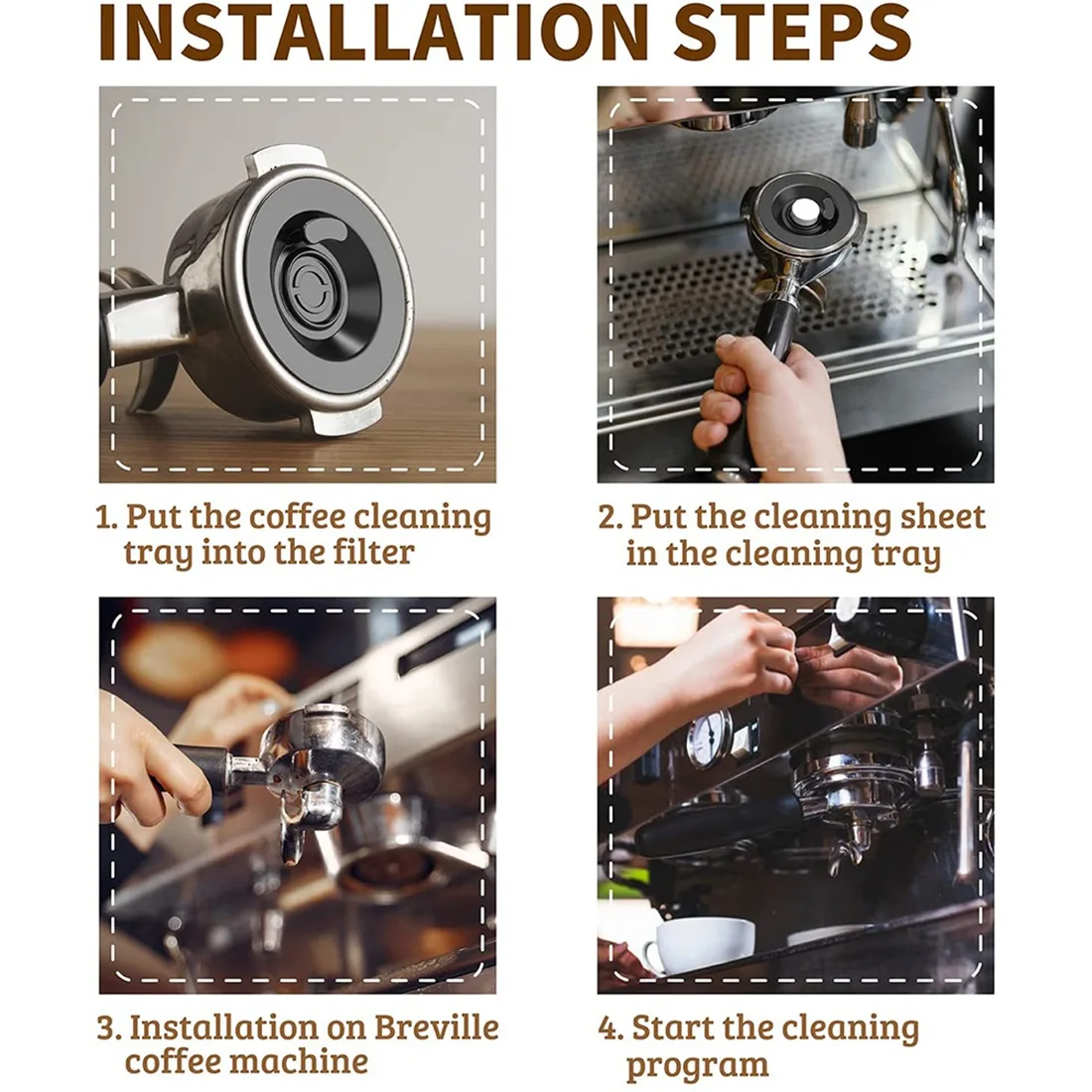 INSTALLATION STEPS

1. Put the coffee cleaning tray into the filter

2. Put the cleaning sheet in the cleaning tray

3. Installation on Breville coffee machine

4. Start the cleaning program