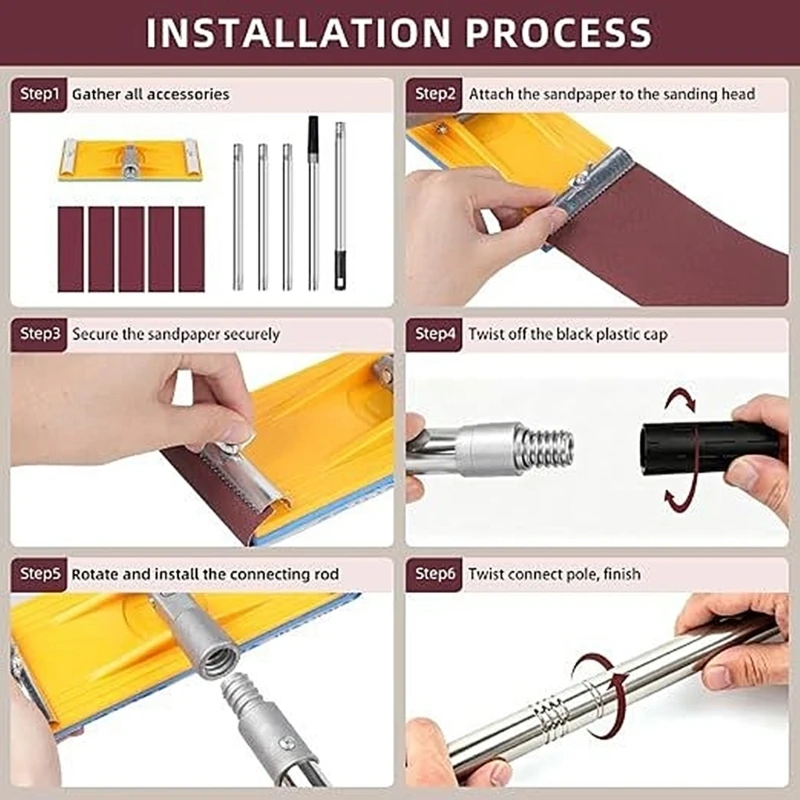 INSTALLATION PROCESS

Step1 Gather all accessories

Step2 Attach the sandpaper to the sanding head

Step3 Secure the sandpaper securely

Step4 Twist off the black plastic cap

Step5 Rotate and install the connecting rod

Step6 Twist connect pole, finish