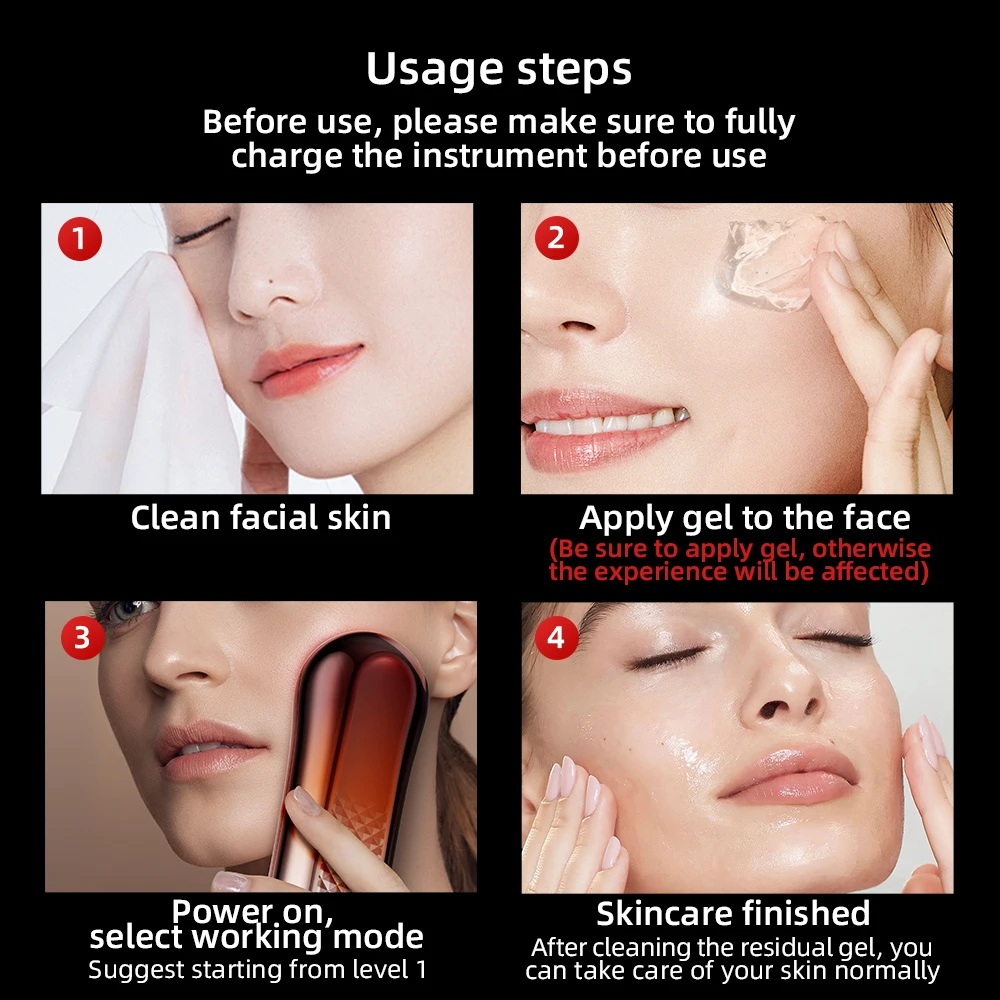 Usage steps

Before use, please make sure to fully charge the instrument before use

1

Clean facial skin

2

Apply gel to the face

(Be sure to apply gel, otherwise the experience will be affected)

3

Power on, select working mode

Suggest starting from level 1

4

Skincare finished

After cleaning the residual gel, you can take care of your skin normally