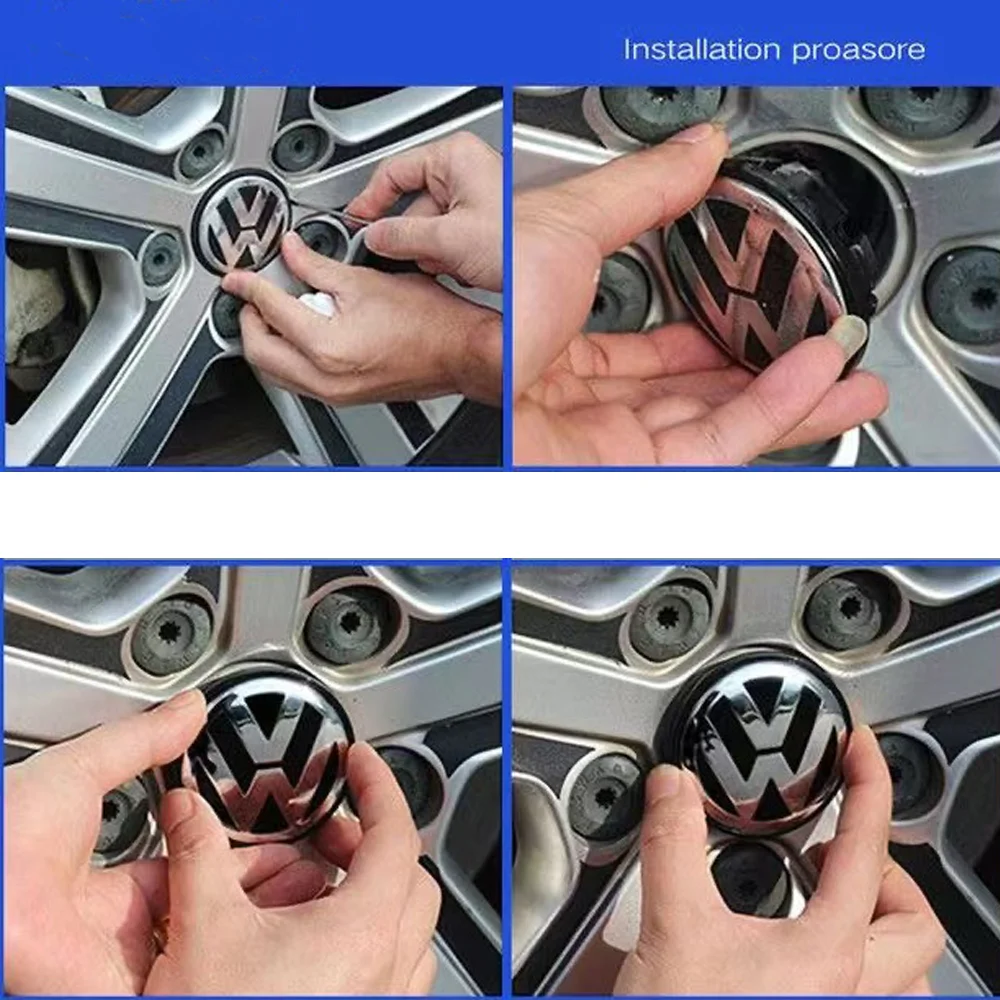 Installation proasore