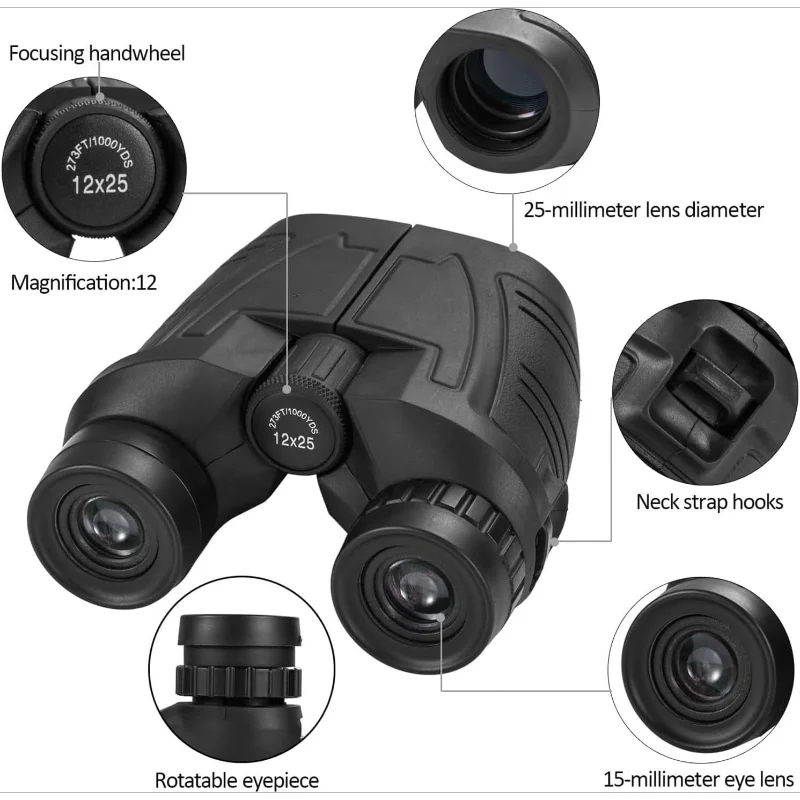 Focusing handwheel

273FT/1000YDS
12x25

Magnification:12

25-millimeter lens diameter

273FT/1000YDS
12x25

Neck strap hooks

Rotatable eyepiece

15-millimeter eye lens