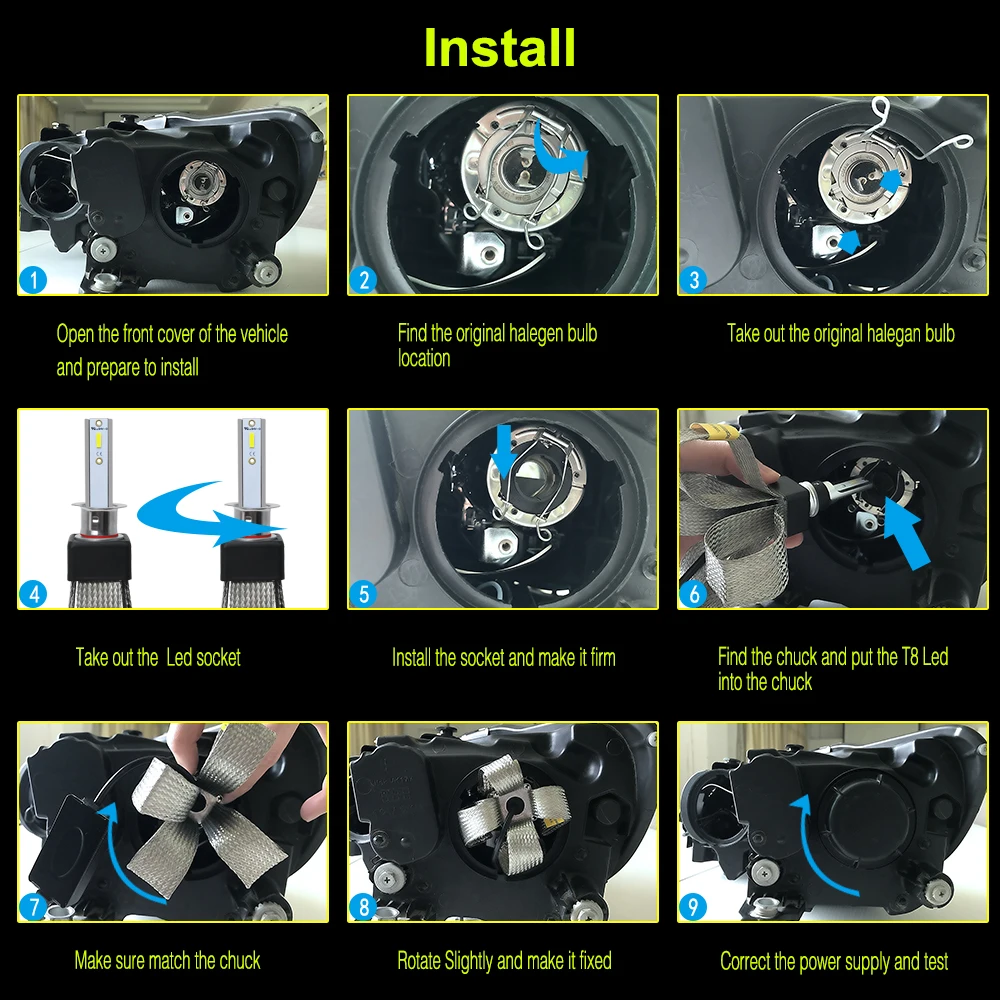 Install

1

Open the front cover of the vehicle and prepare to install

2

Find the original halegen bulb location

3

Take out the original halegan bulb

4

Take out the Led socket

5

Install the socket and make it firm

6

Find the chuck and put the T8 Led into the chuck

7

Make sure match the chuck

8

Rotate Slightly and make it fixed

9

Correct the power supply and test