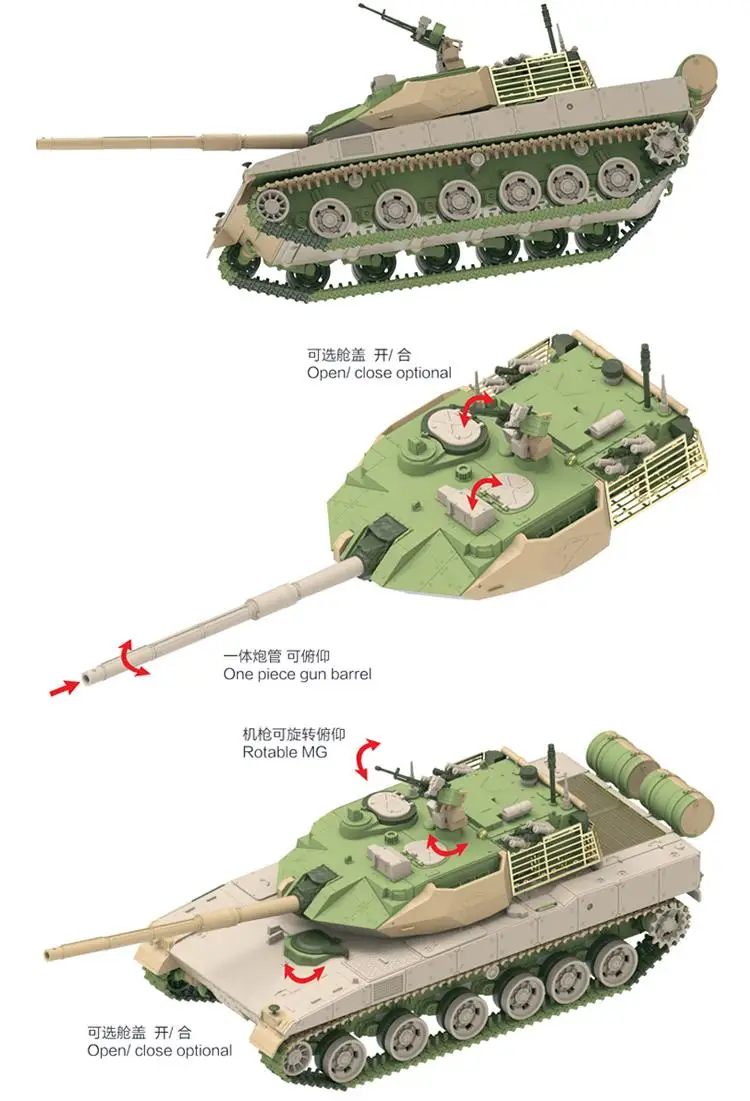 可选舱盖 开/ 合
Open/ close optional

一体炮管 可俯仰
One piece gun barrel

机枪可旋转俯仰
Rotable MG

可选舱盖 开/ 合
Open/ close optional