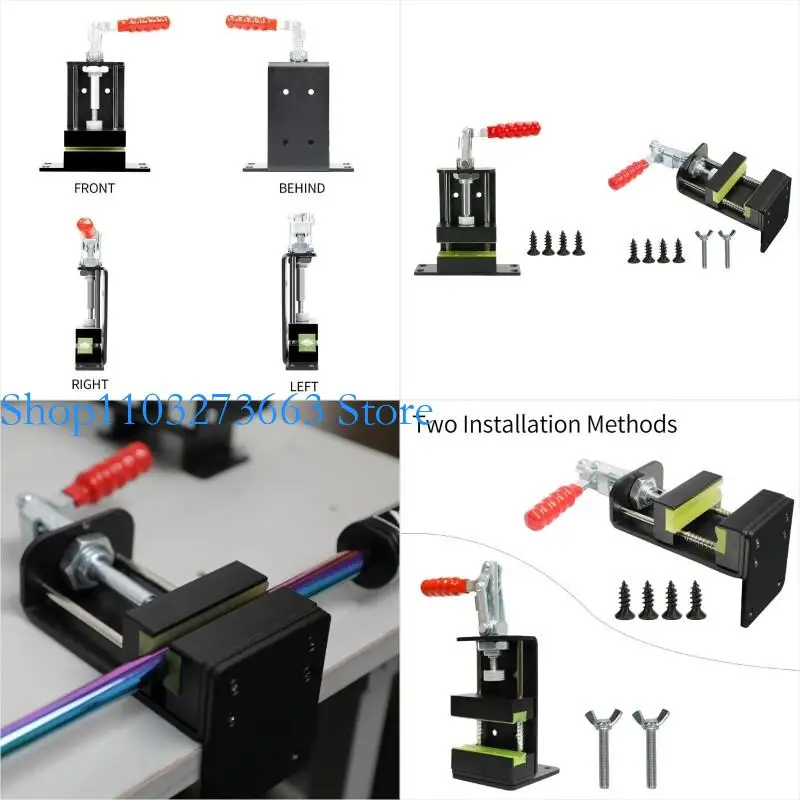 FRONT
BEHIND
RIGHT
LEFT
Shop1103273663 Store
Two Installation Methods