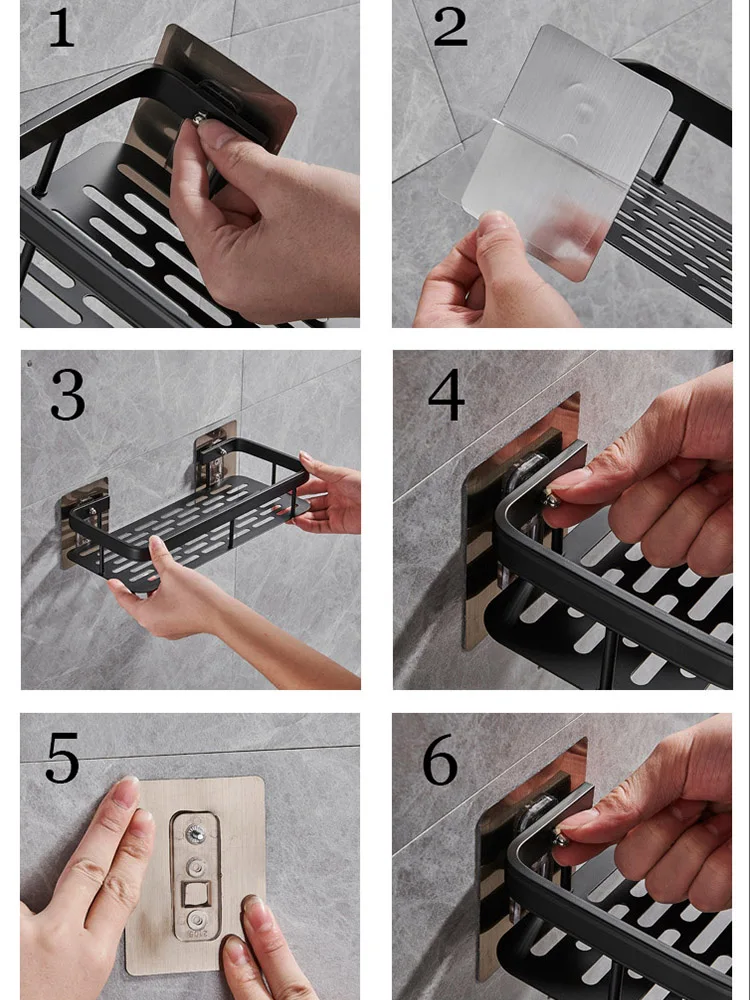 1

2

3

4

5

6