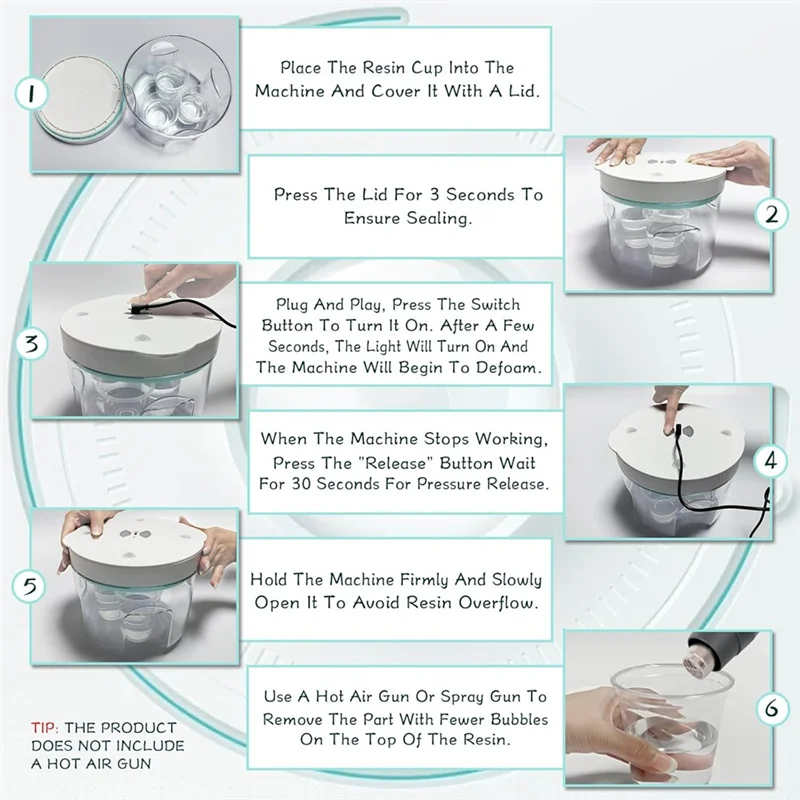 1

Place The Resin Cup Into The Machine And Cover It With A Lid.

Press The Lid For 3 Seconds To Ensure Sealing.

2

3

Plug And Play, Press The Switch Button To Turn It On. After A Few Seconds, The Light Will Turn On And The Machine Will Begin To Defoam.

When The Machine Stops Working, Press The "Release" Button Wait For 30 Seconds For Pressure Release.

4

5

Hold The Machine Firmly And Slowly Open It To Avoid Resin Overflow.

Use A Hot Air Gun Or Spray Gun To Remove The Part With Fewer Bubbles On The Top Of The Resin.

6

TIP: THE PRODUCT DOES NOT INCLUDE A HOT AIR GUN