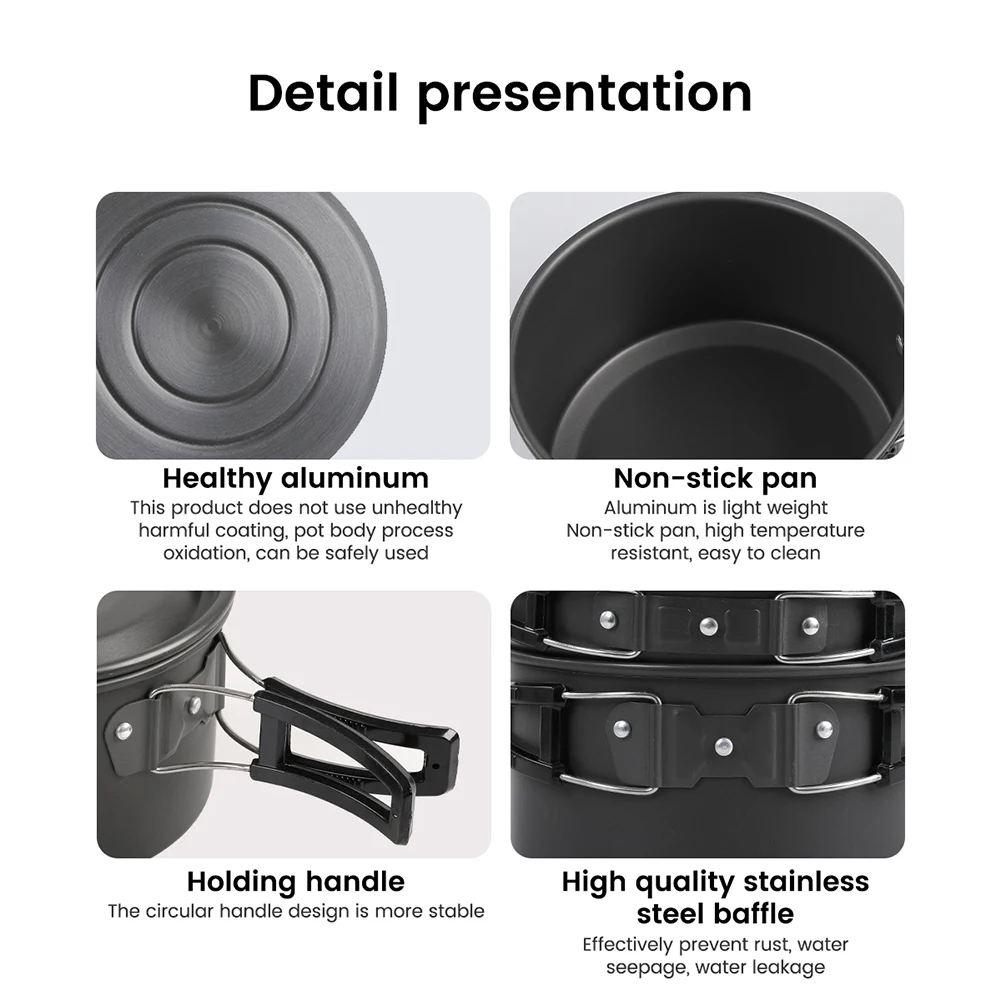 Detail presentation

Healthy aluminum
This product does not use unhealthy harmful coating, pot body process oxidation, can be safely used

Non-stick pan
Aluminum is light weight
Non-stick pan, high temperature resistant, easy to clean

Holding handle
The circular handle design is more stable

High quality stainless steel baffle
Effectively prevent rust, water seepage, water leakage