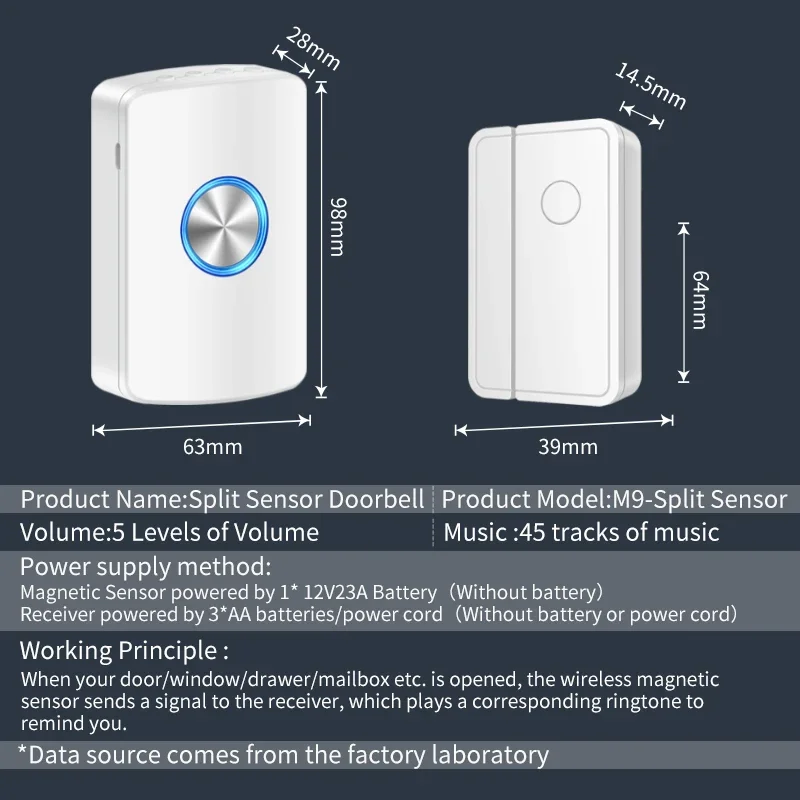 28mm

98mm

63mm

14.5mm

64mm

39mm

| Product Name:Split Sensor Doorbell | Product Model:M9-Split Sensor |
|---|---|
| Volume:5 Levels of Volume | Music :45 tracks of music |

Power supply method:
Magnetic Sensor powered by 1* 12V23A Battery（Without battery）
Receiver powered by 3*AA batteries/power cord（Without battery or power cord）

Working Principle :
When your door/window/drawer/mailbox etc. is opened, the wireless magnetic sensor sends a signal to the receiver, which plays a corresponding ringtone to remind you.

*Data source comes from the factory laboratory