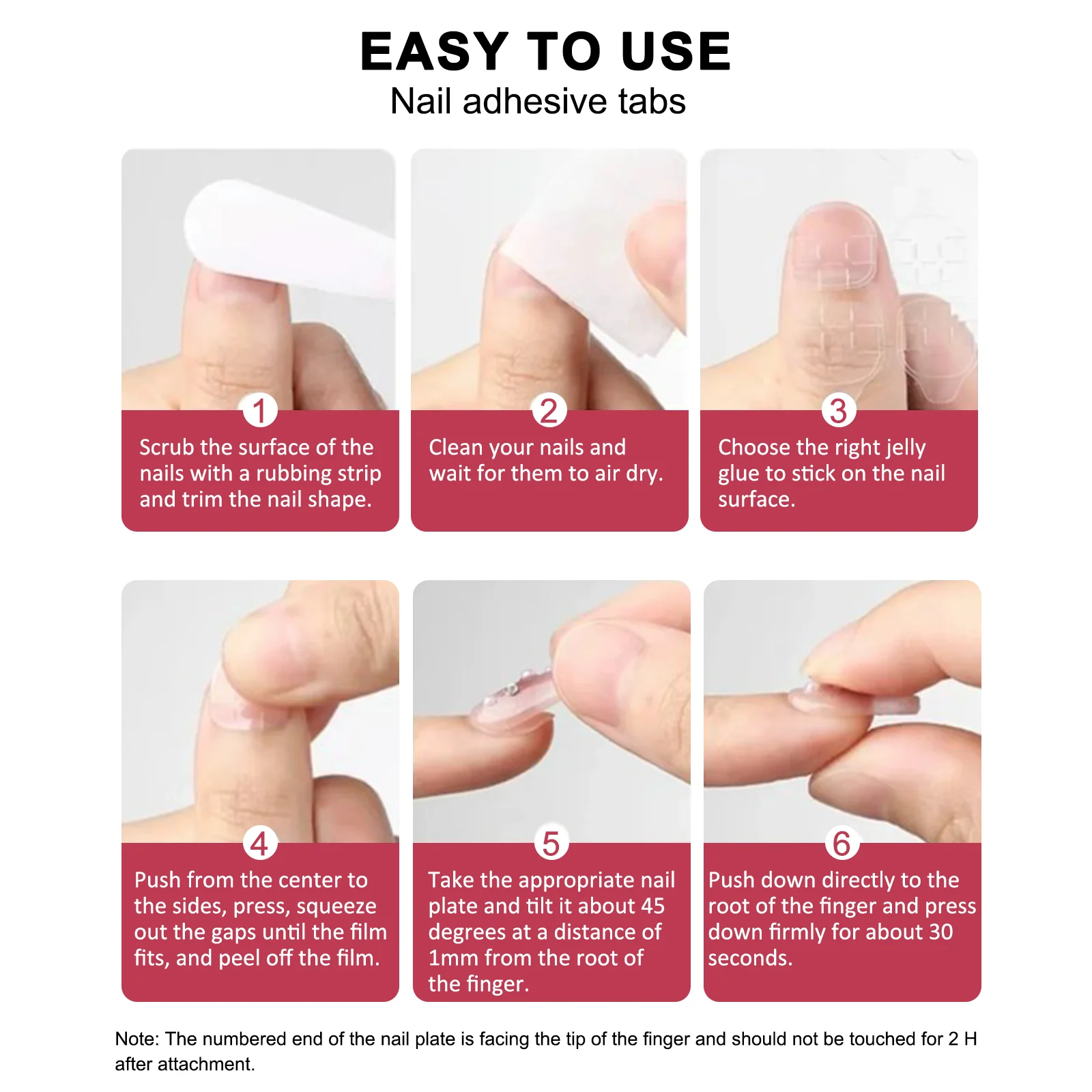 EASY TO USE
Nail adhesive tabs

1
Scrub the surface of the nails with a rubbing strip and trim the nail shape.

2
Clean your nails and wait for them to air dry.

3
Choose the right jelly glue to stick on the nail surface.

4
Push from the center to the sides, press, squeeze out the gaps until the film fits, and peel off the film.

5
Take the appropriate nail plate and tilt it about 45 degrees at a distance of 1mm from the root of the finger.

6
Push down directly to the root of the finger and press down firmly for about 30 seconds.

Note: The numbered end of the nail plate is facing the tip of the finger and should not be touched for 2 H after attachment.