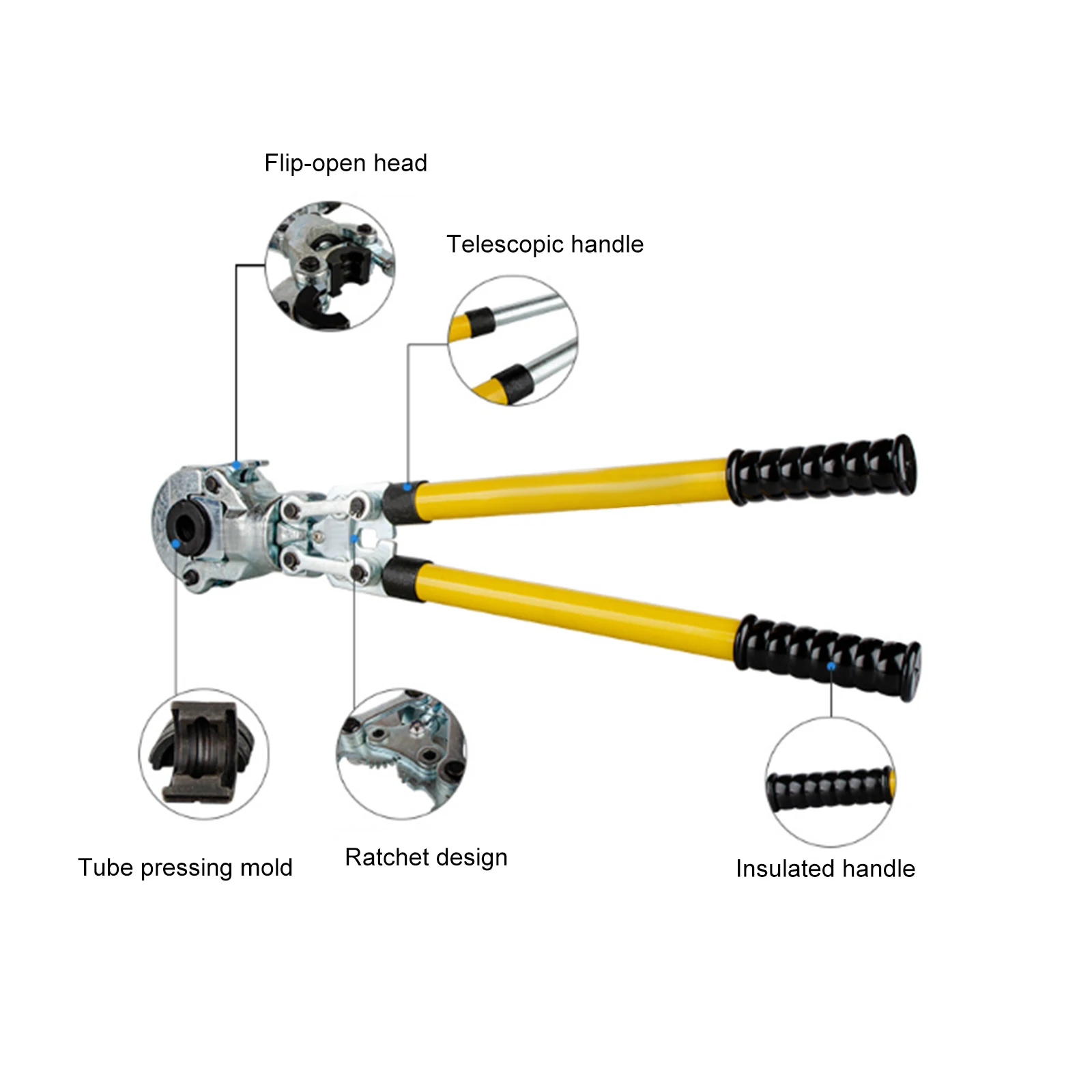 Flip-open head

Telescopic handle

Tube pressing mold

Ratchet design

Insulated handle