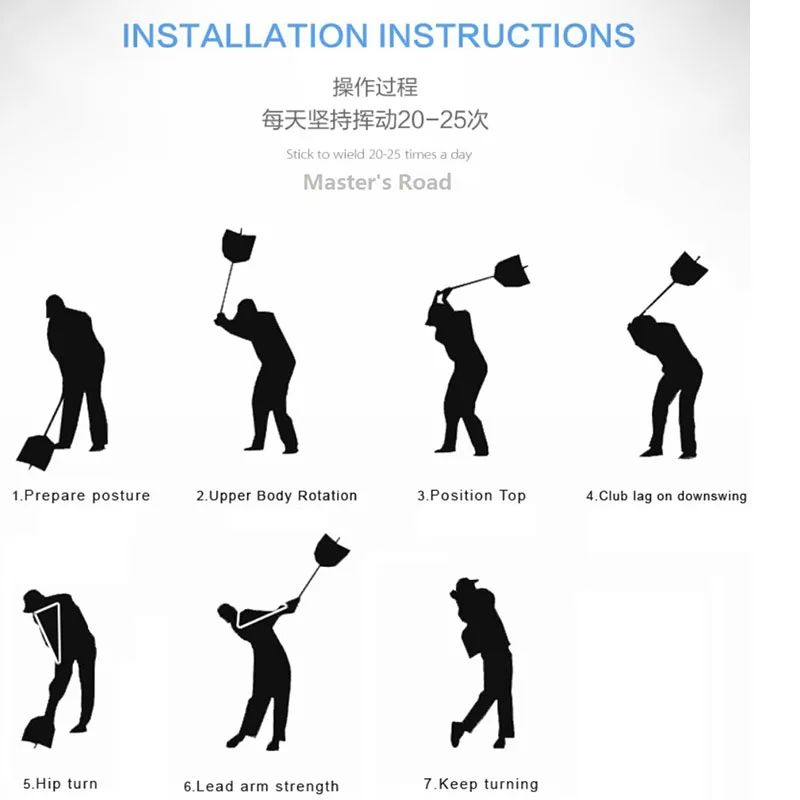 INSTALLATION INSTRUCTIONS

操作过程
每天坚持挥动20-25次

Stick to wield 20-25 times a day

Master's Road

1.Prepare posture

2.Upper Body Rotation

3.Position Top

4.Club lag on downswing

5.Hip turn

6.Lead arm strength

7.Keep turning