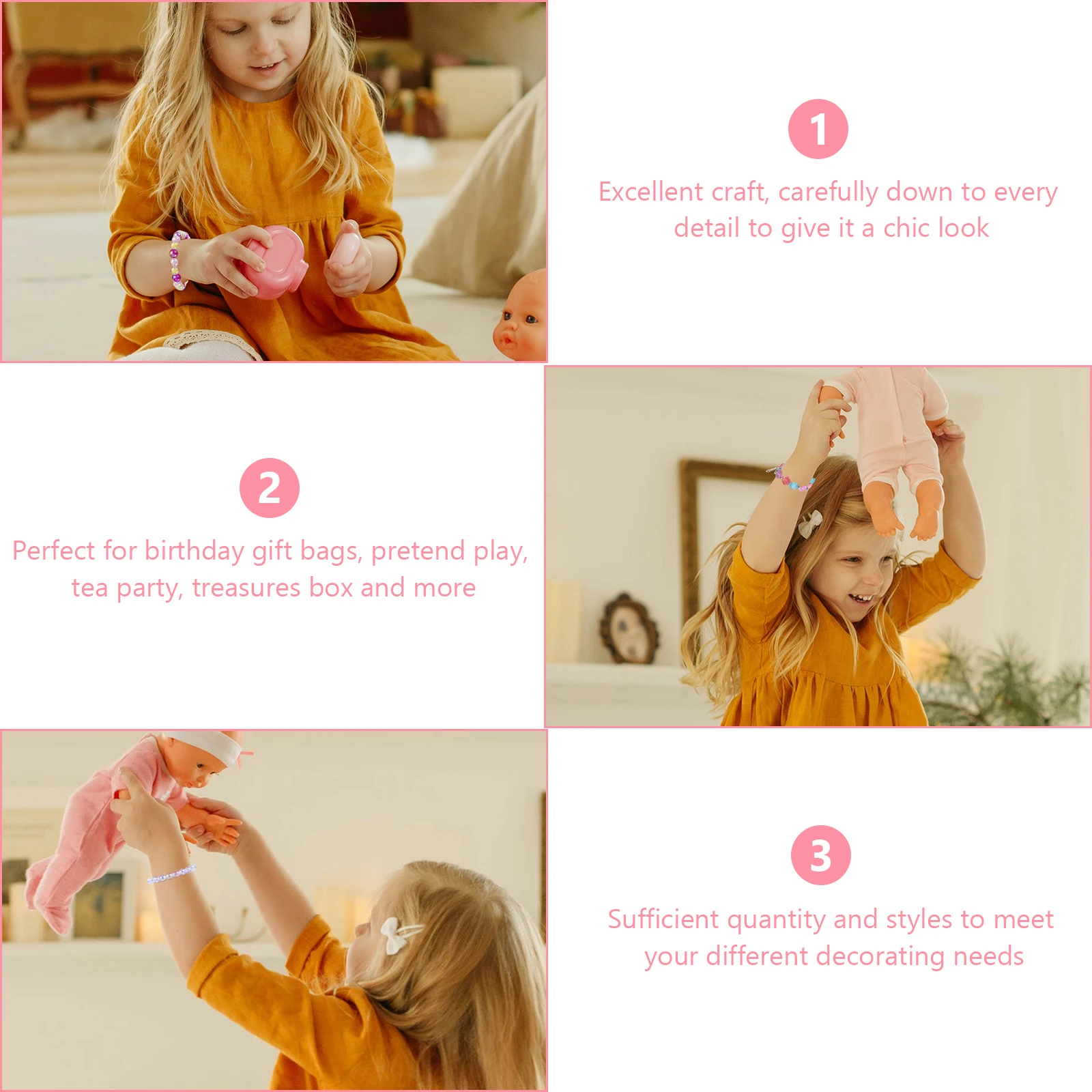 1

Excellent craft, carefully down to every detail to give it a chic look

2

Perfect for birthday gift bags, pretend play, tea party, treasures box and more

3

Sufficient quantity and styles to meet your different decorating needs