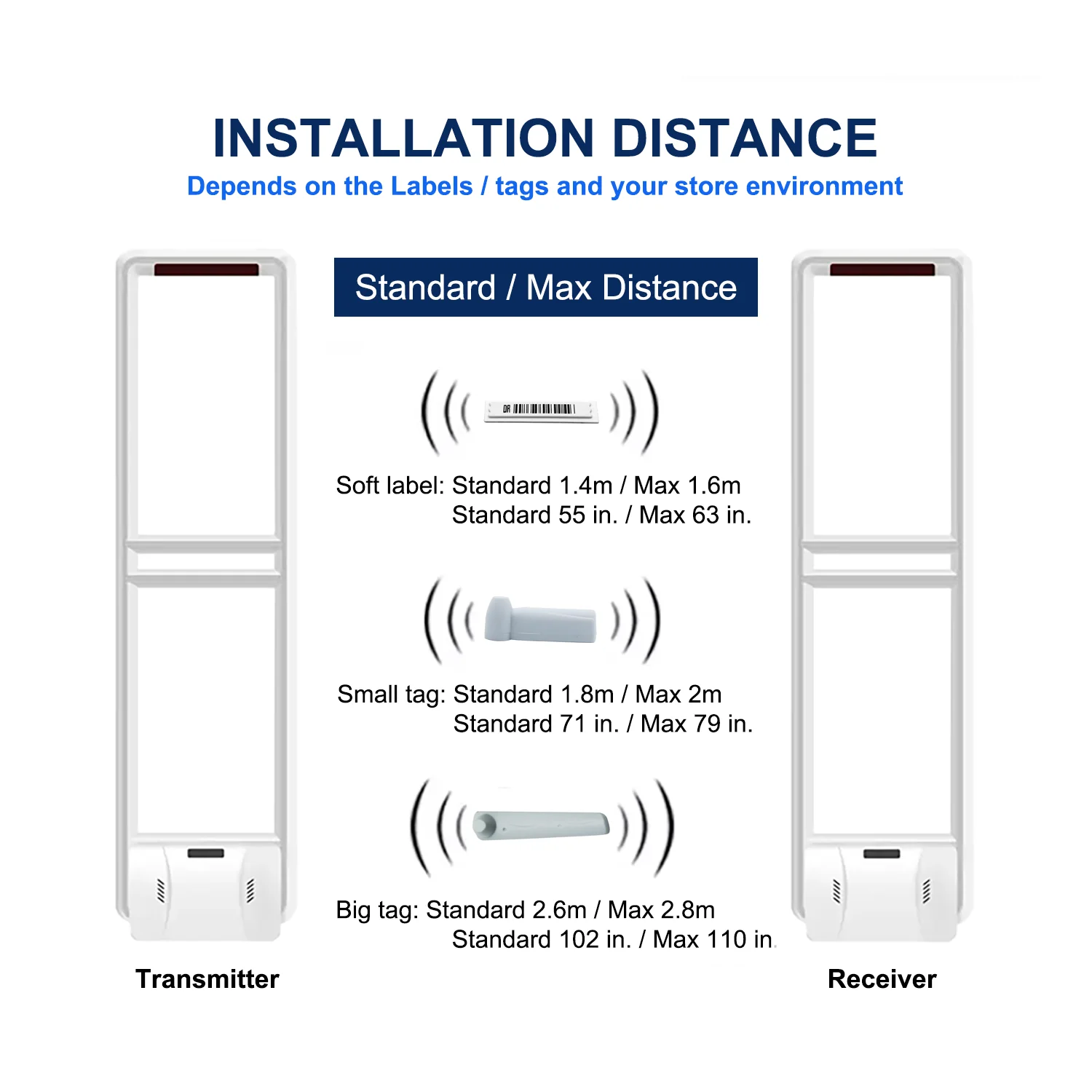 INSTALLATION DISTANCE
Depends on the Labels / tags and your store environment

Standard / Max Distance

DR

Soft label: Standard 1.4m / Max 1.6m
Standard 55 in. / Max 63 in.

Small tag: Standard 1.8m / Max 2m
Standard 71 in. / Max 79 in.

Big tag: Standard 2.6m / Max 2.8m
Standard 102 in. / Max 110 in.

Transmitter

Receiver