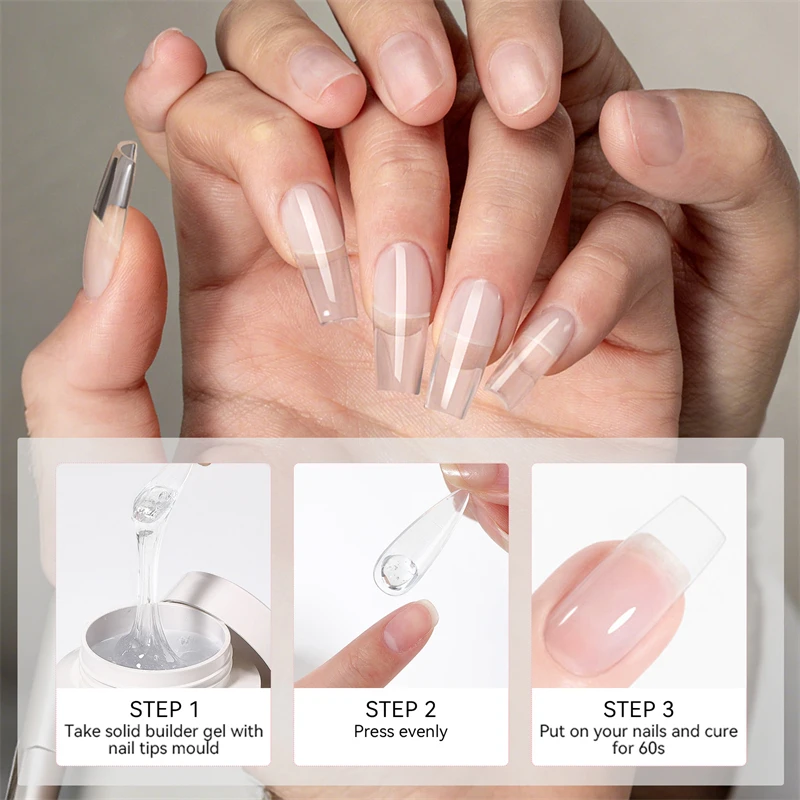 STEP 1
Take solid builder gel with nail tips mould

STEP 2
Press evenly

STEP 3
Put on your nails and cure for 60s