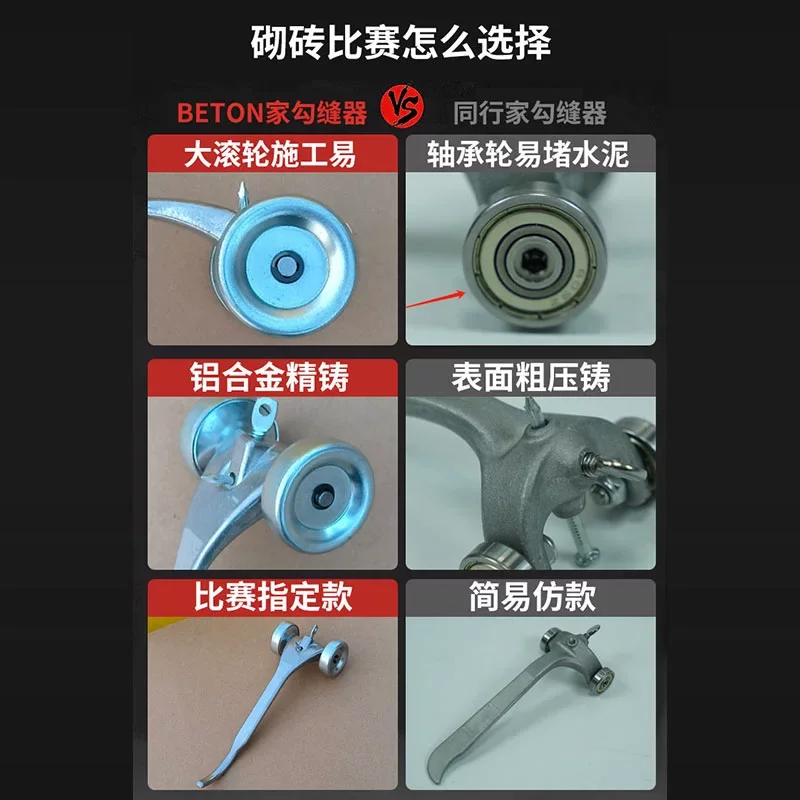 砌砖比赛怎么选择

BETON家勾缝器 VS 同行家勾缝器

大滚轮施工易

轴承轮易堵水泥

铝合金精铸

表面粗压铸

比赛指定款

简易仿款