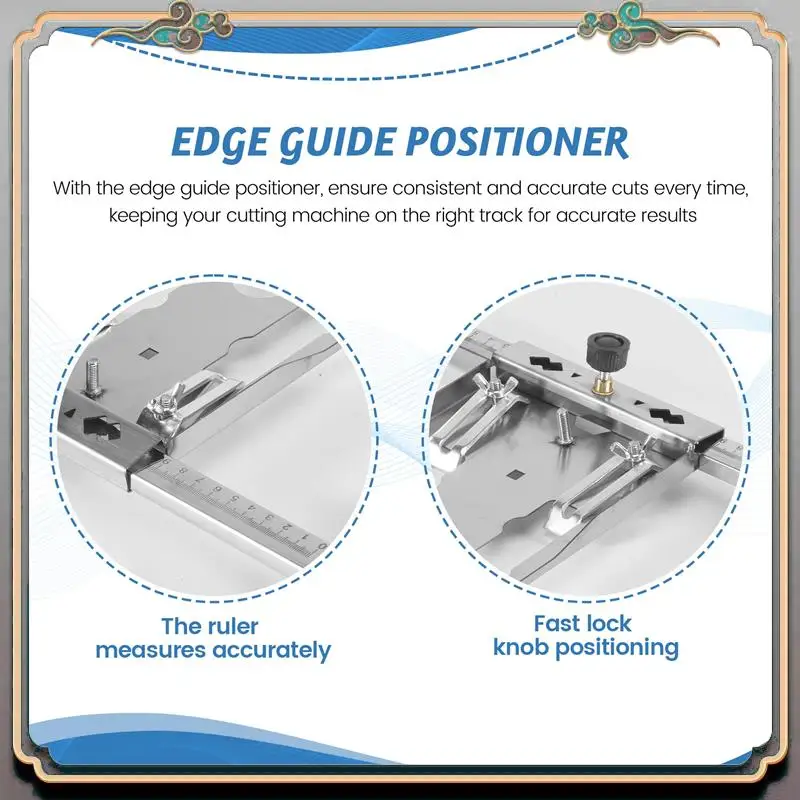 EDGE GUIDE POSITIONER

With the edge guide positioner, ensure consistent and accurate cuts every time, keeping your cutting machine on the right track for accurate results

8 7 6 5 4 3 2 1 0

The ruler measures accurately

Fast lock knob positioning