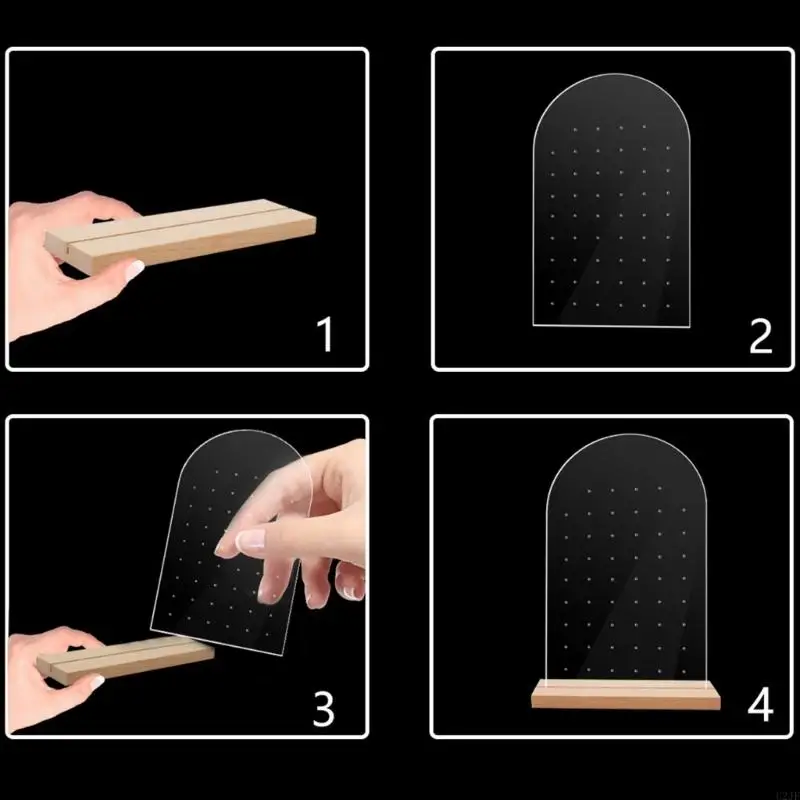 1

2

3

4