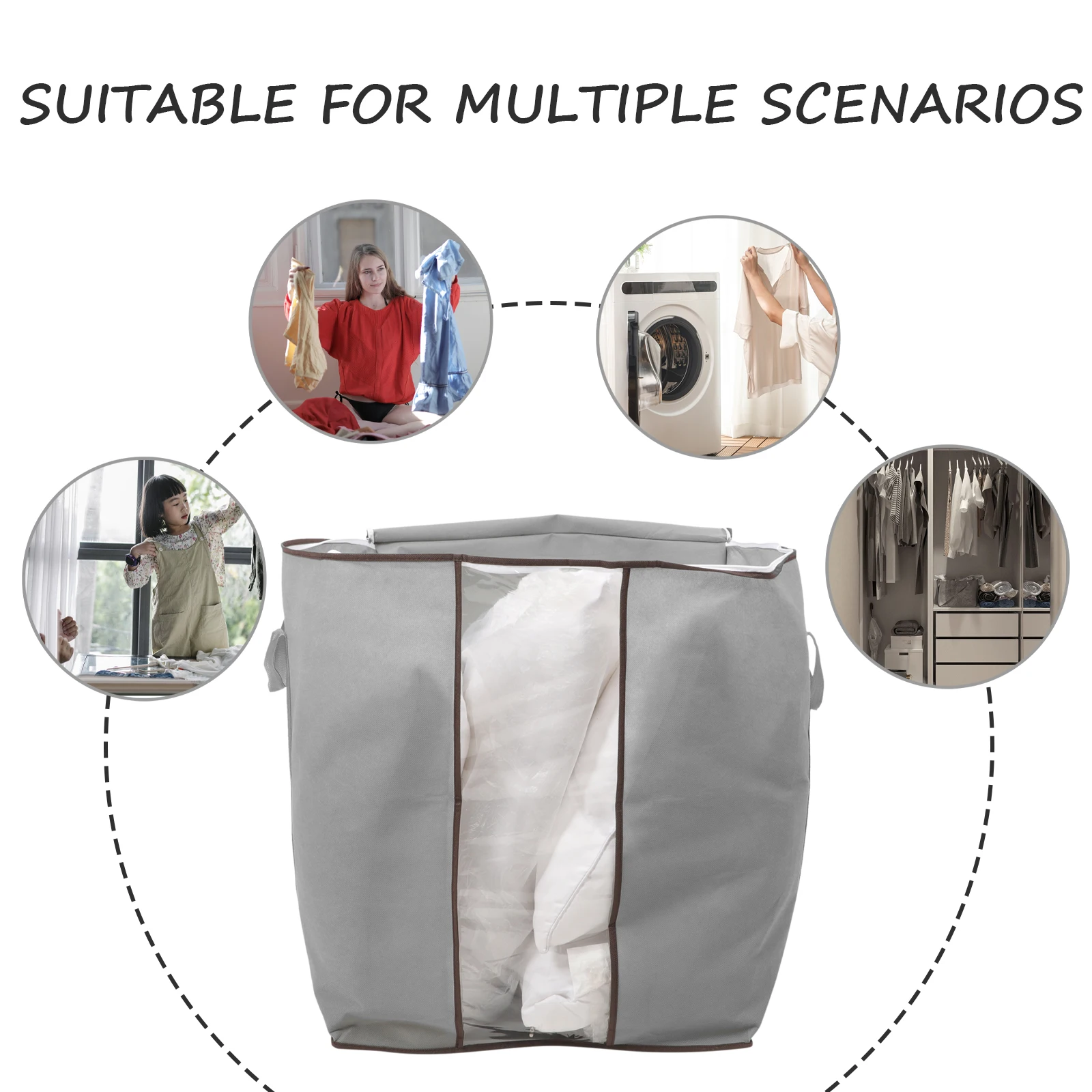 SUITABLE FOR MULTIPLE SCENARIOS