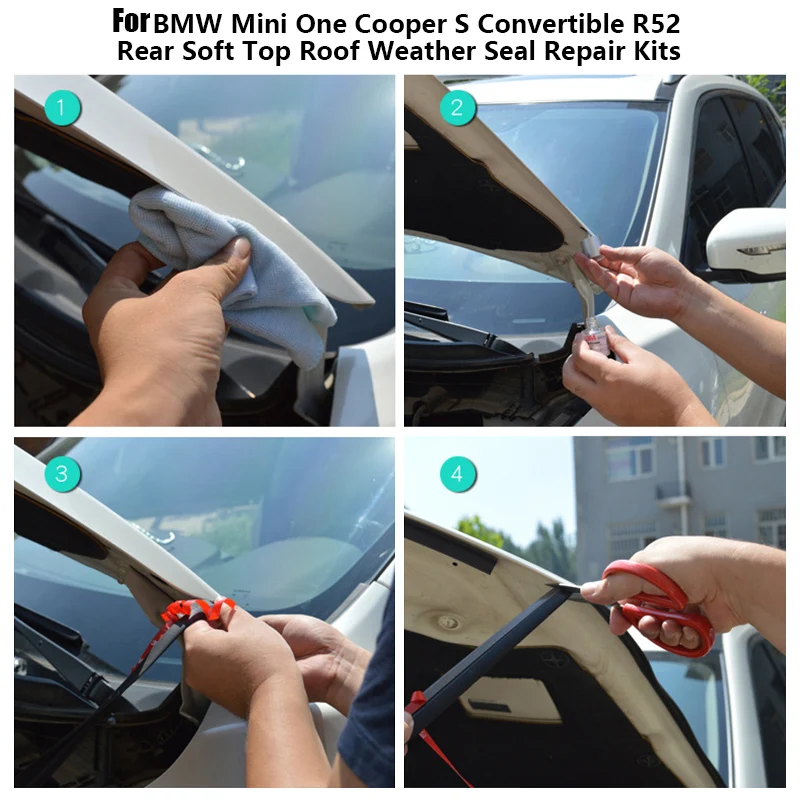 For BMW Mini One Cooper S Convertible R52 Rear Soft Top Roof Weather Seal Repair Kits

1

2

3

4