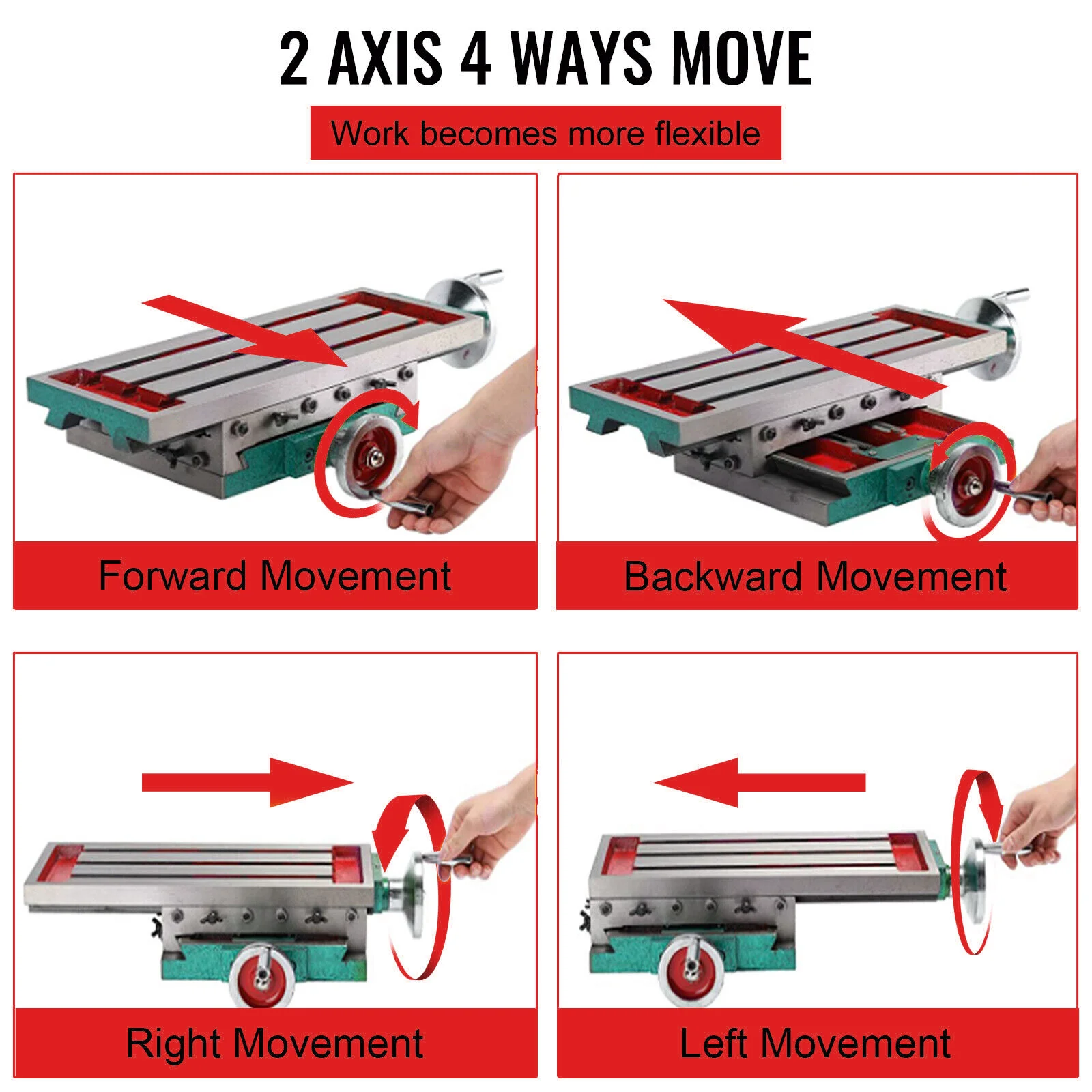 2 AXIS 4 WAYS MOVE

Work becomes more flexible

Forward Movement

Backward Movement

Right Movement

Left Movement