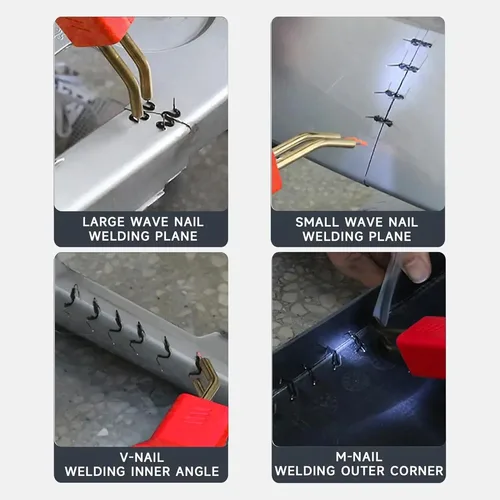 LARGE WAVE NAIL WELDING PLANE

SMALL WAVE NAIL WELDING PLANE

V-NAIL WELDING INNER ANGLE

M-NAIL WELDING OUTER CORNER